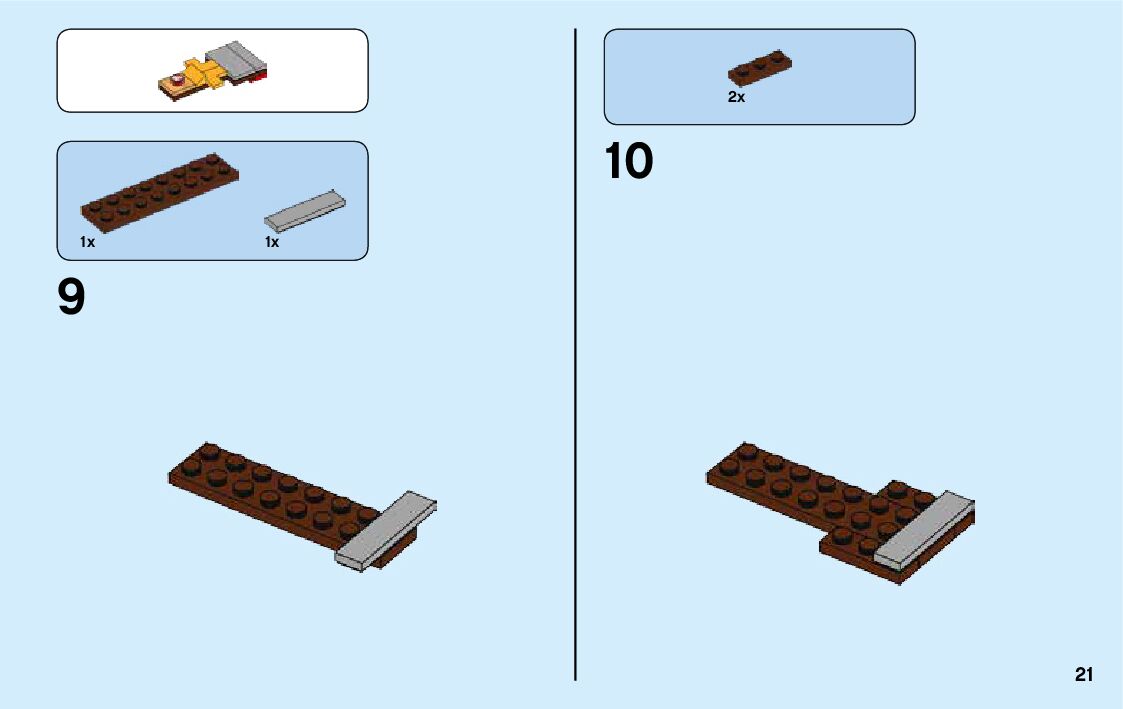 1x

1x

9

2x

10

21