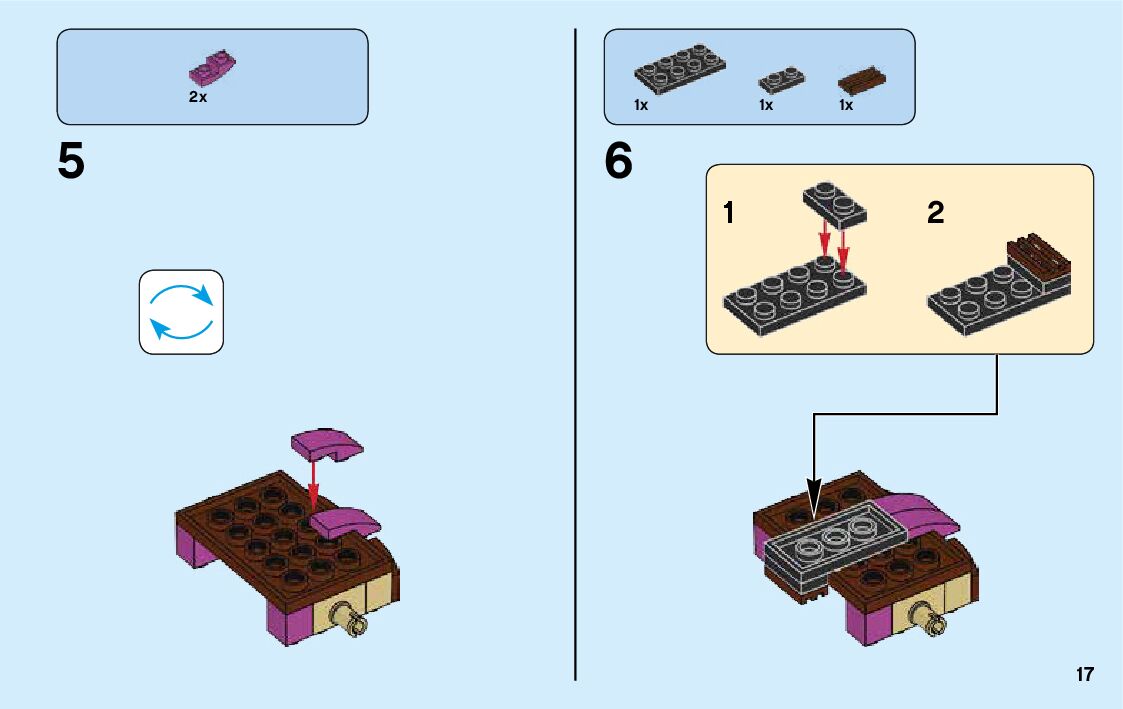 2x

5

1x 1x 1x

6

1

2

17