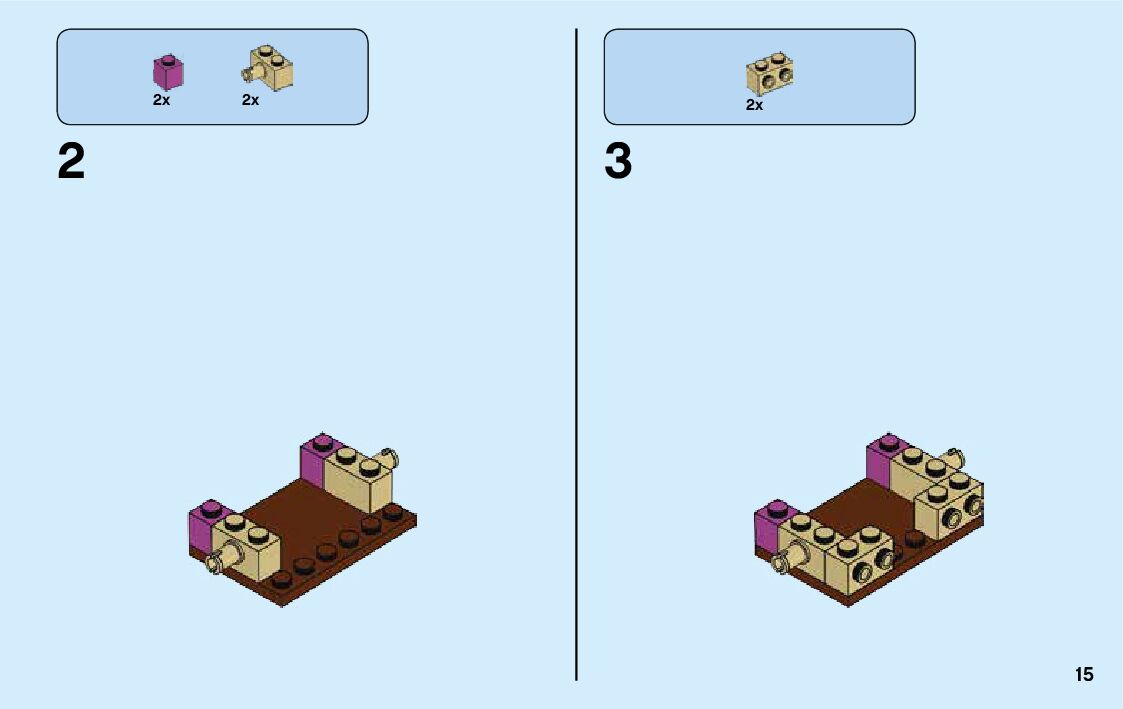 2x 2x

2

2x

3

15