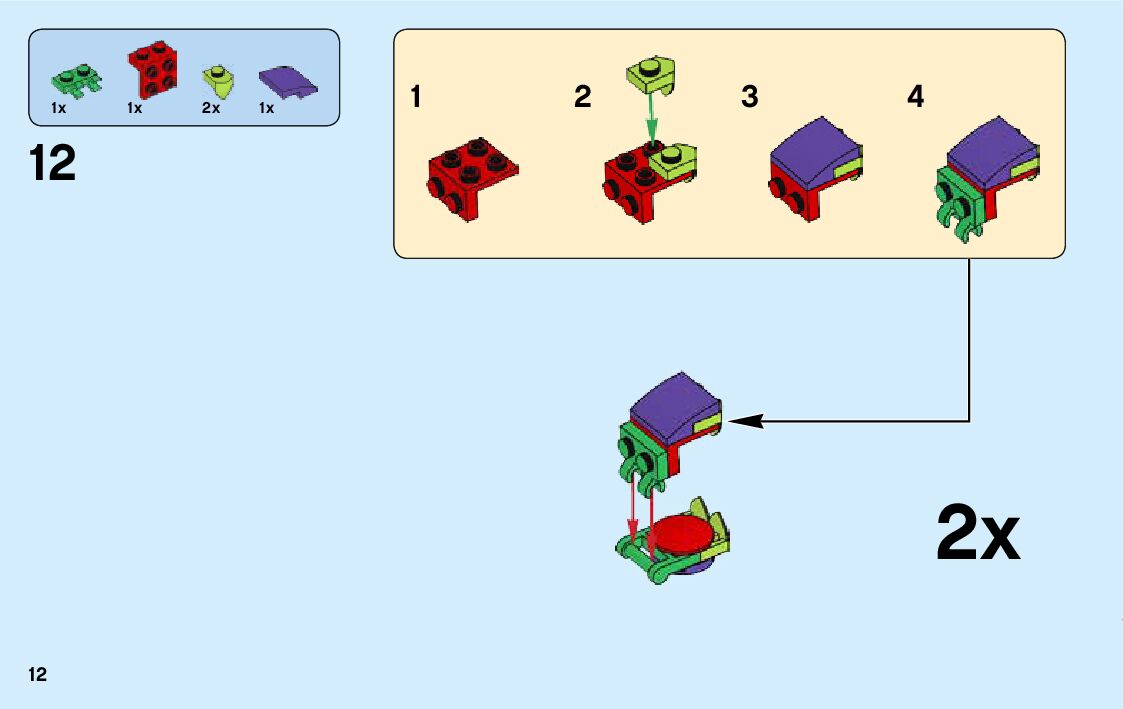 1x 1x 2x 1x

12

1 2 3 4

2x

12