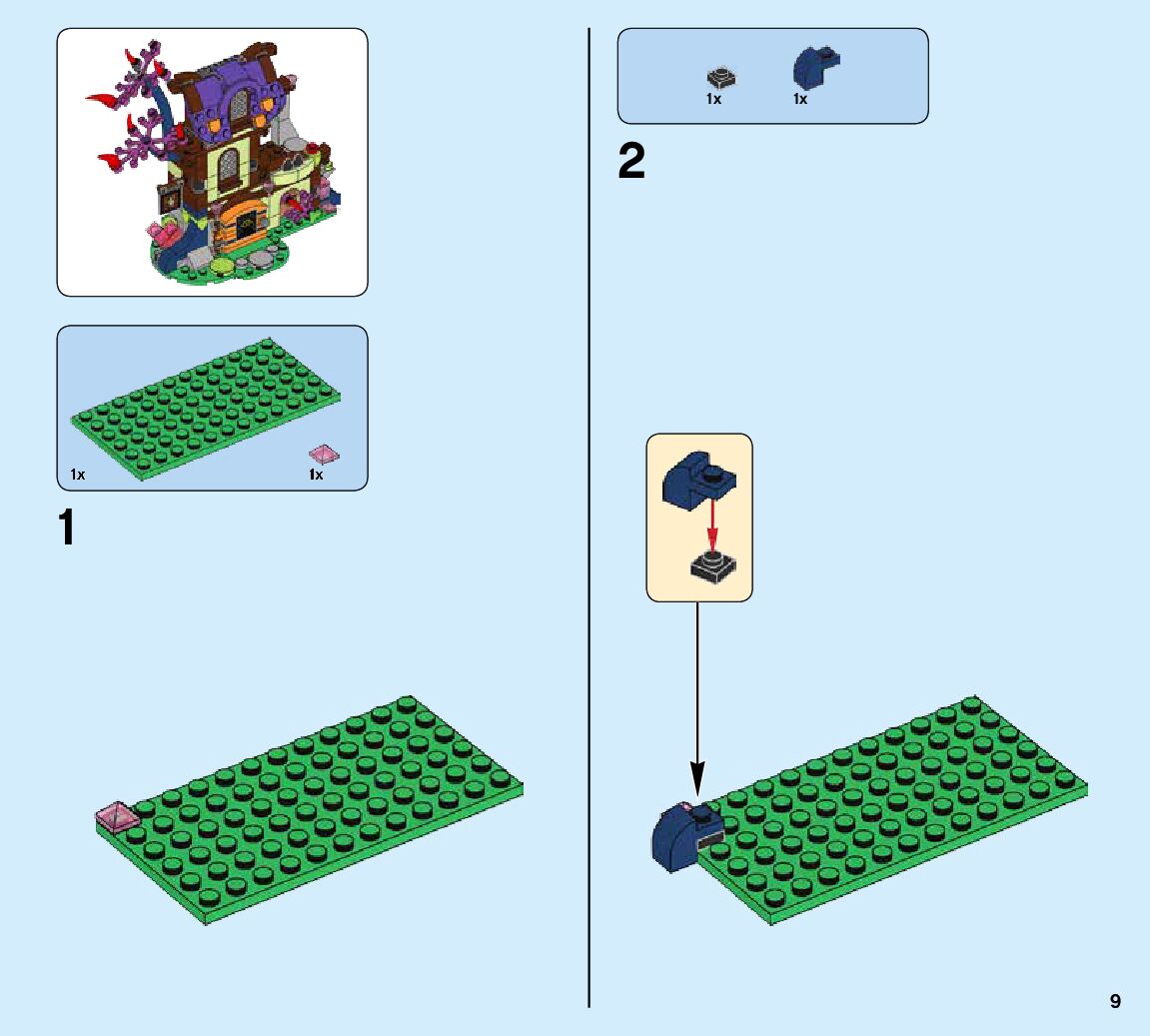 1x

1x

1

1x

1x

2

9