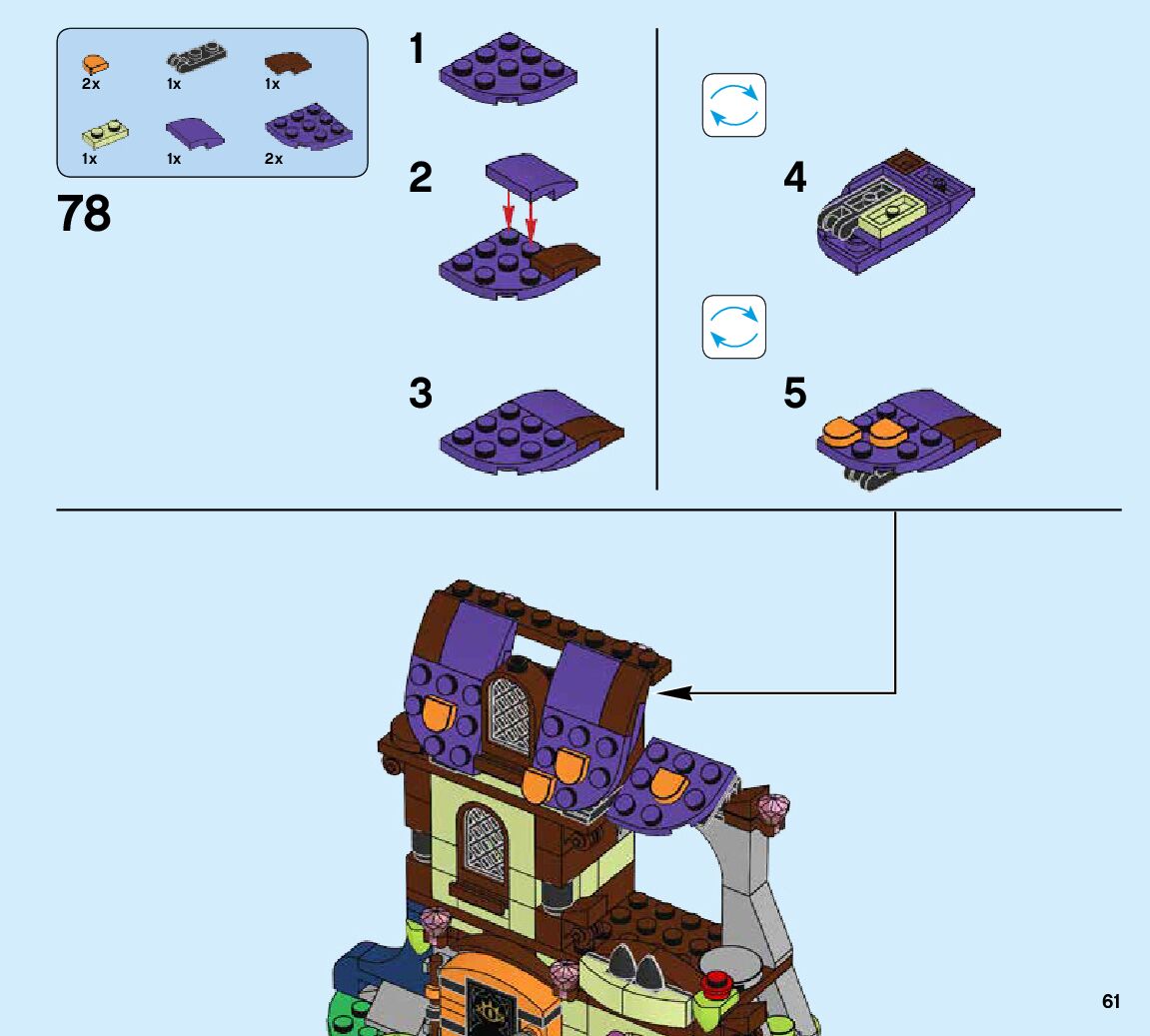 2x
1x
1x
1x
1x
2x

78

1

2

3

4

5

61