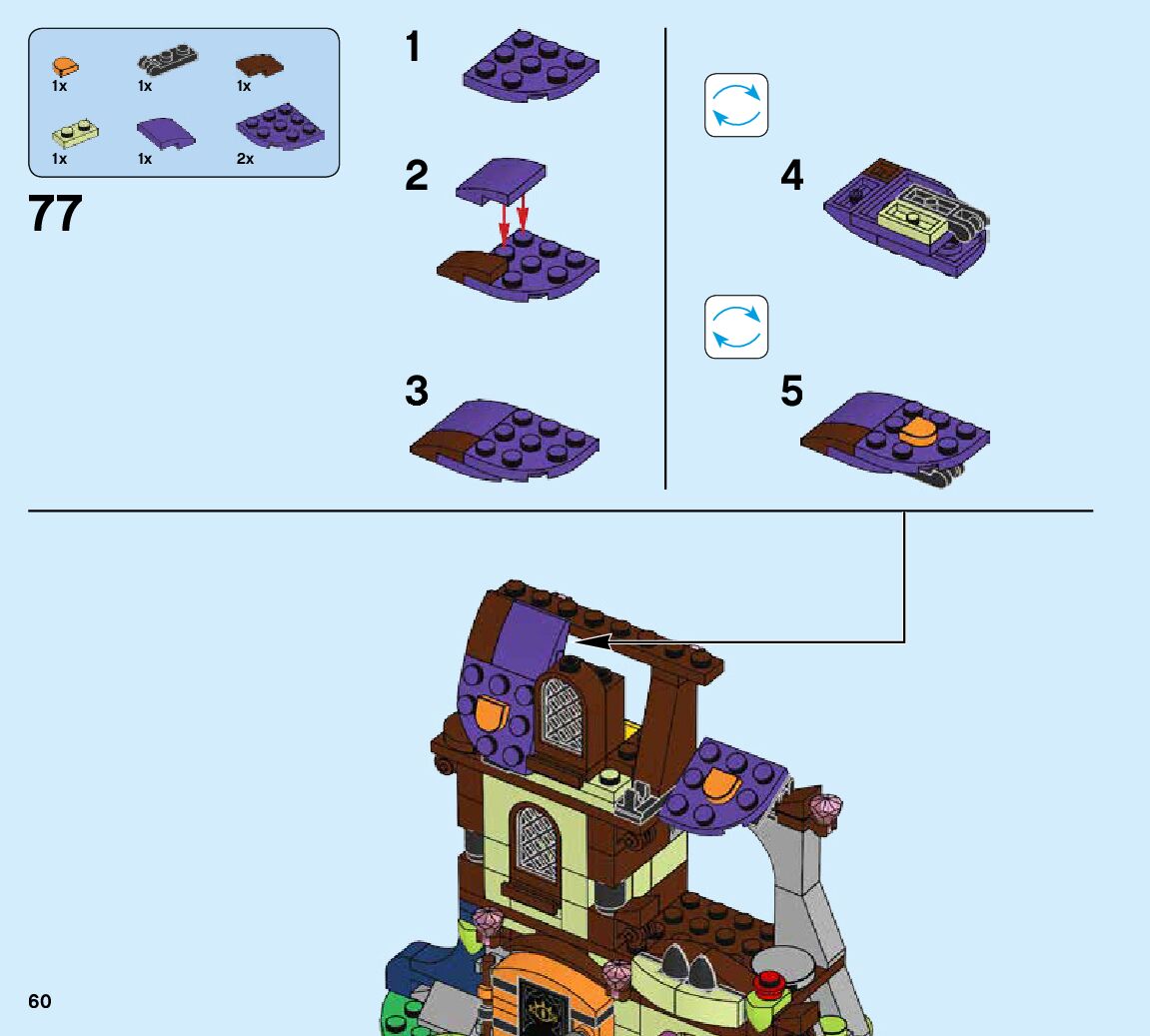 1x 1x 1x
1x 1x 2x

77

1

2

3

4

5

60