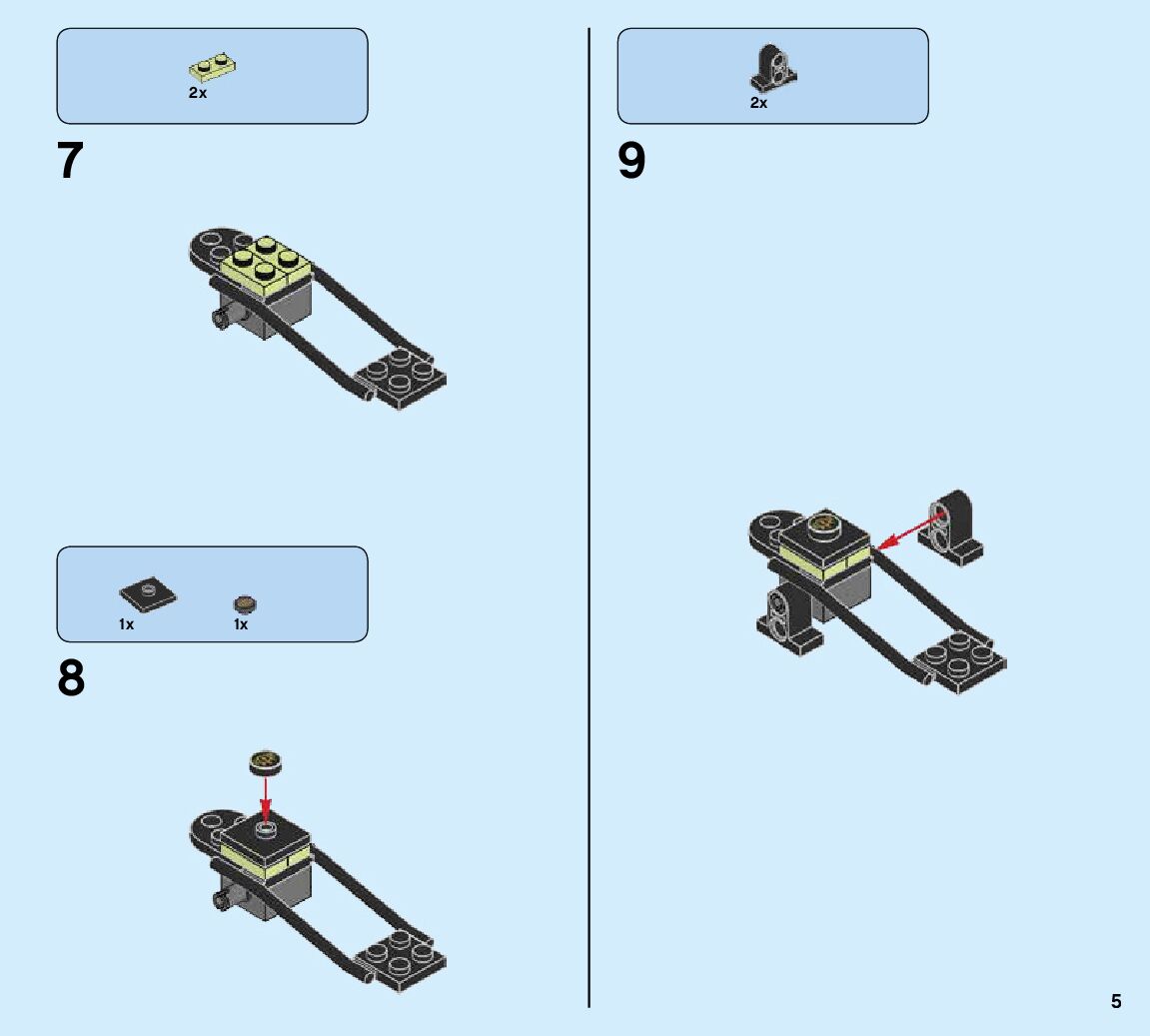 2x

7

1x 1x

8

2x

9

5