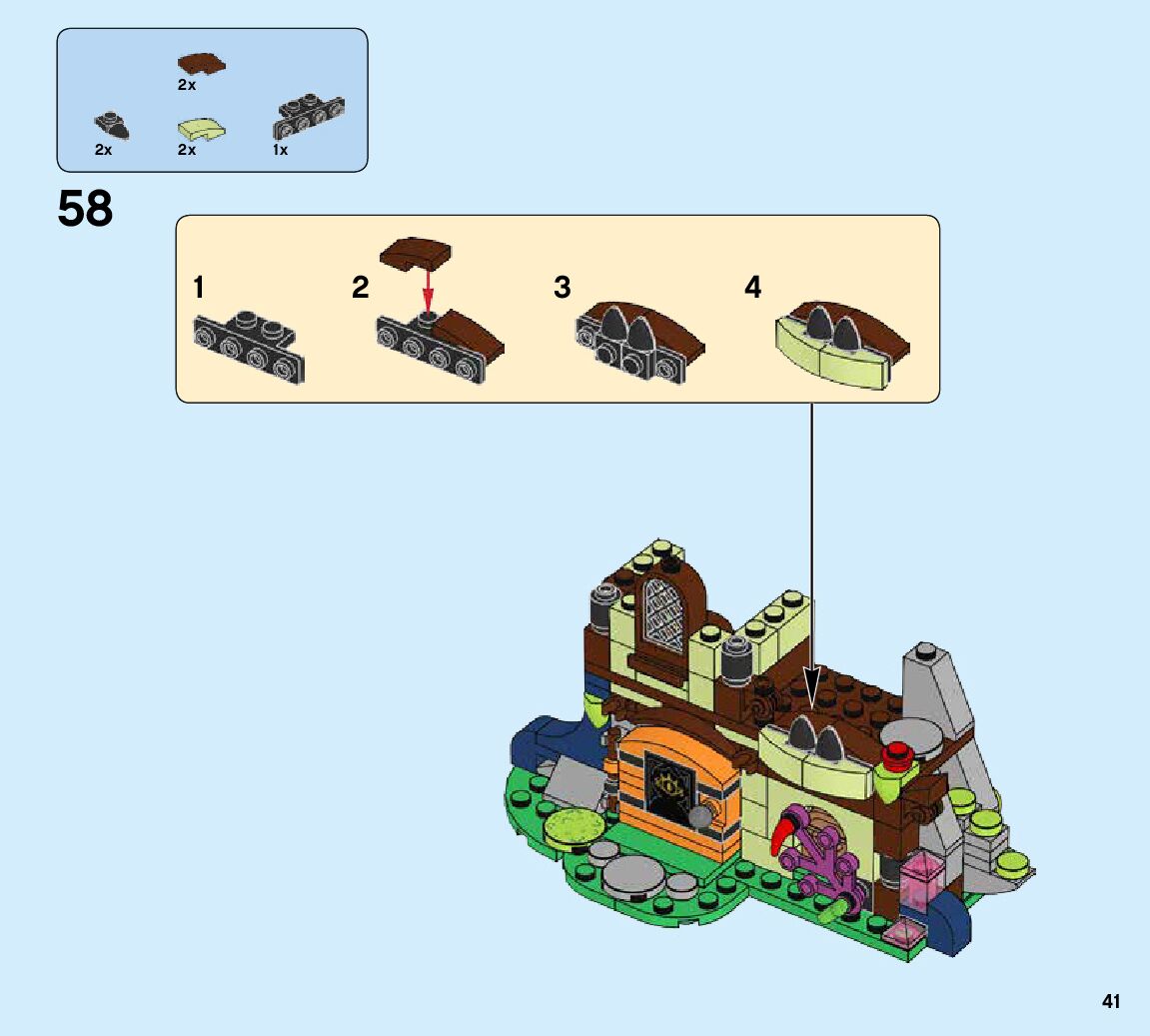 2x

2x 2x 1x

58

1 2 3 4

41