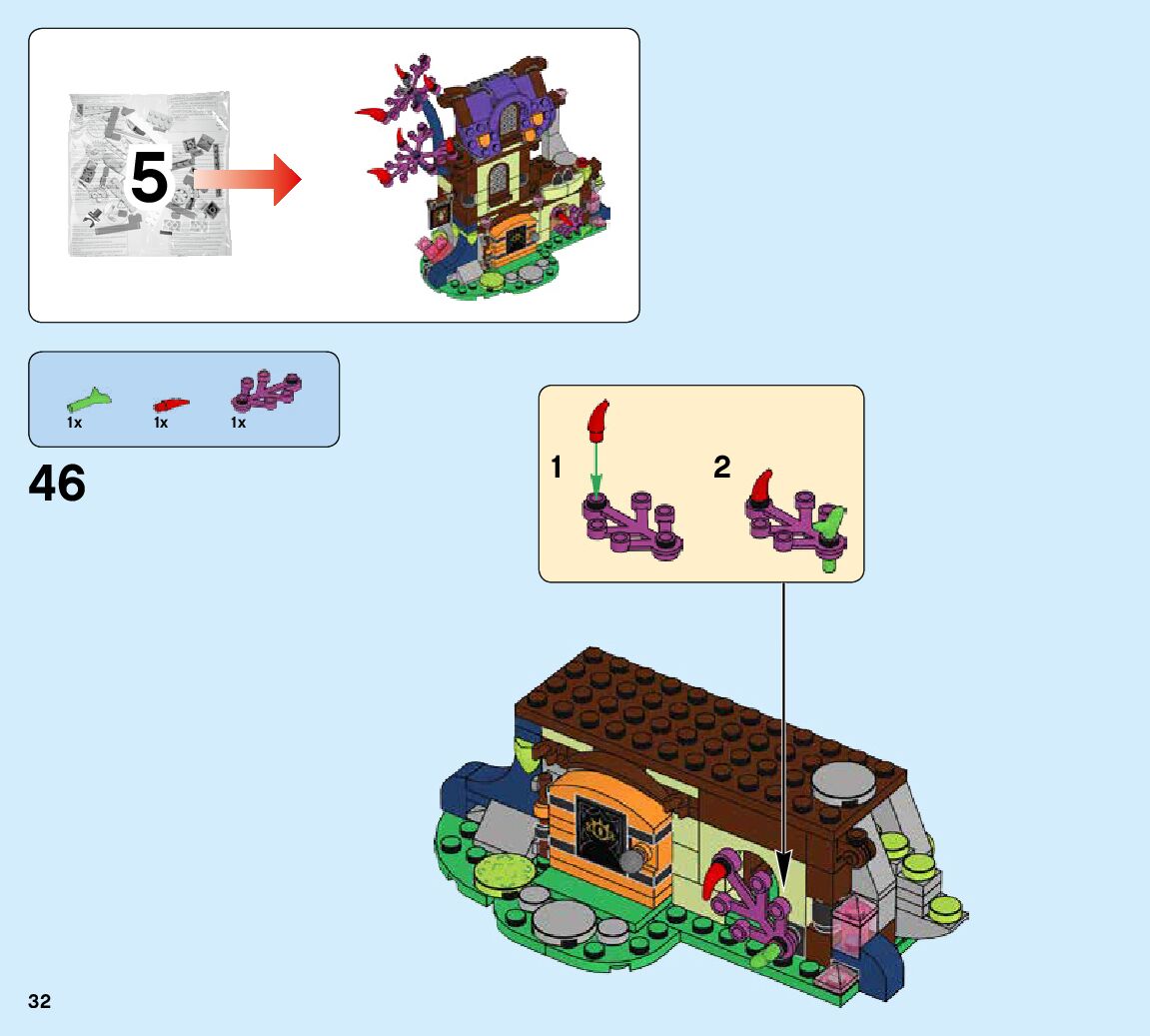 5

1x 1x 1x

46

1 2

32