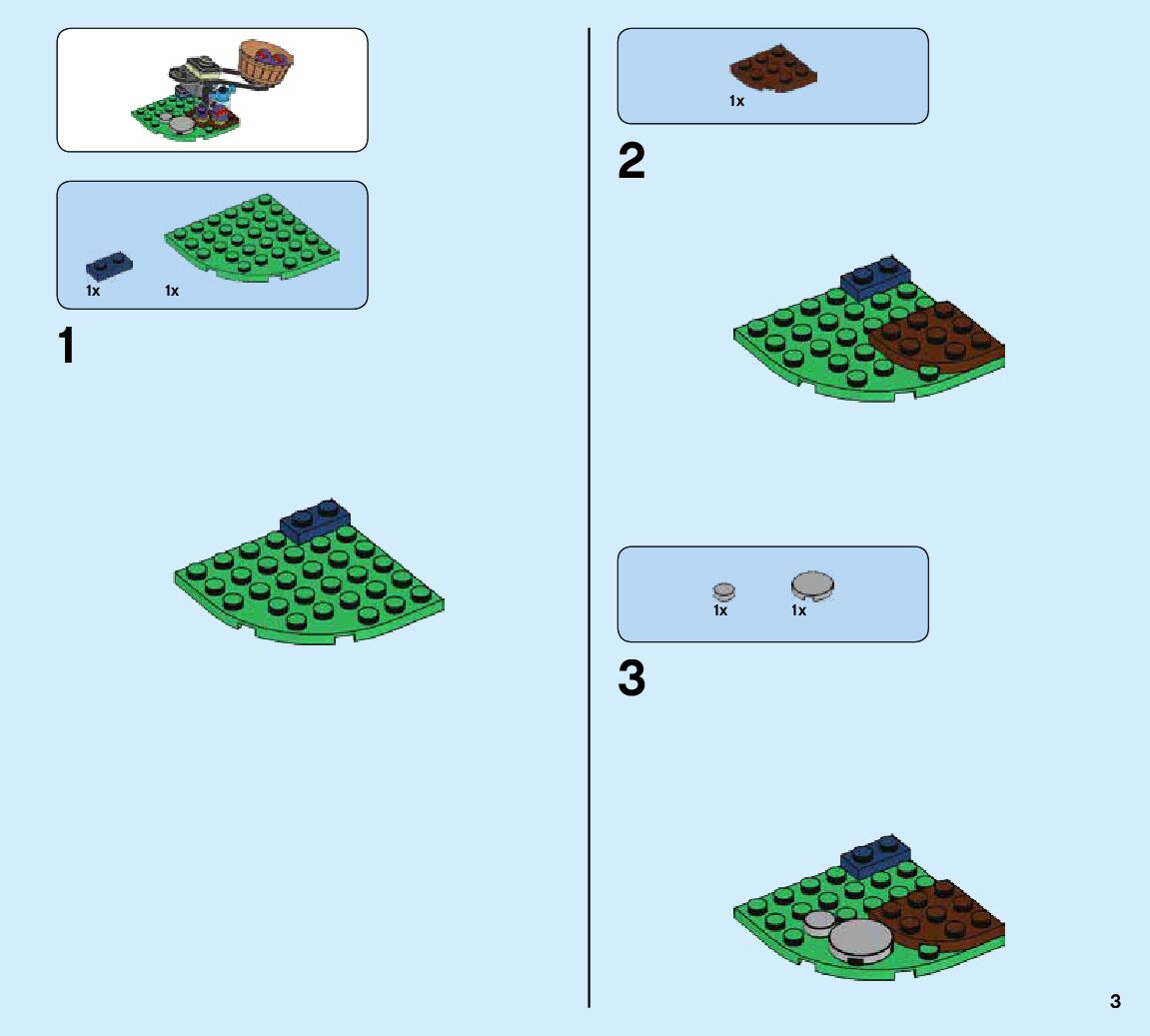 1x 1x

1

1x

2

1x 1x

3

3