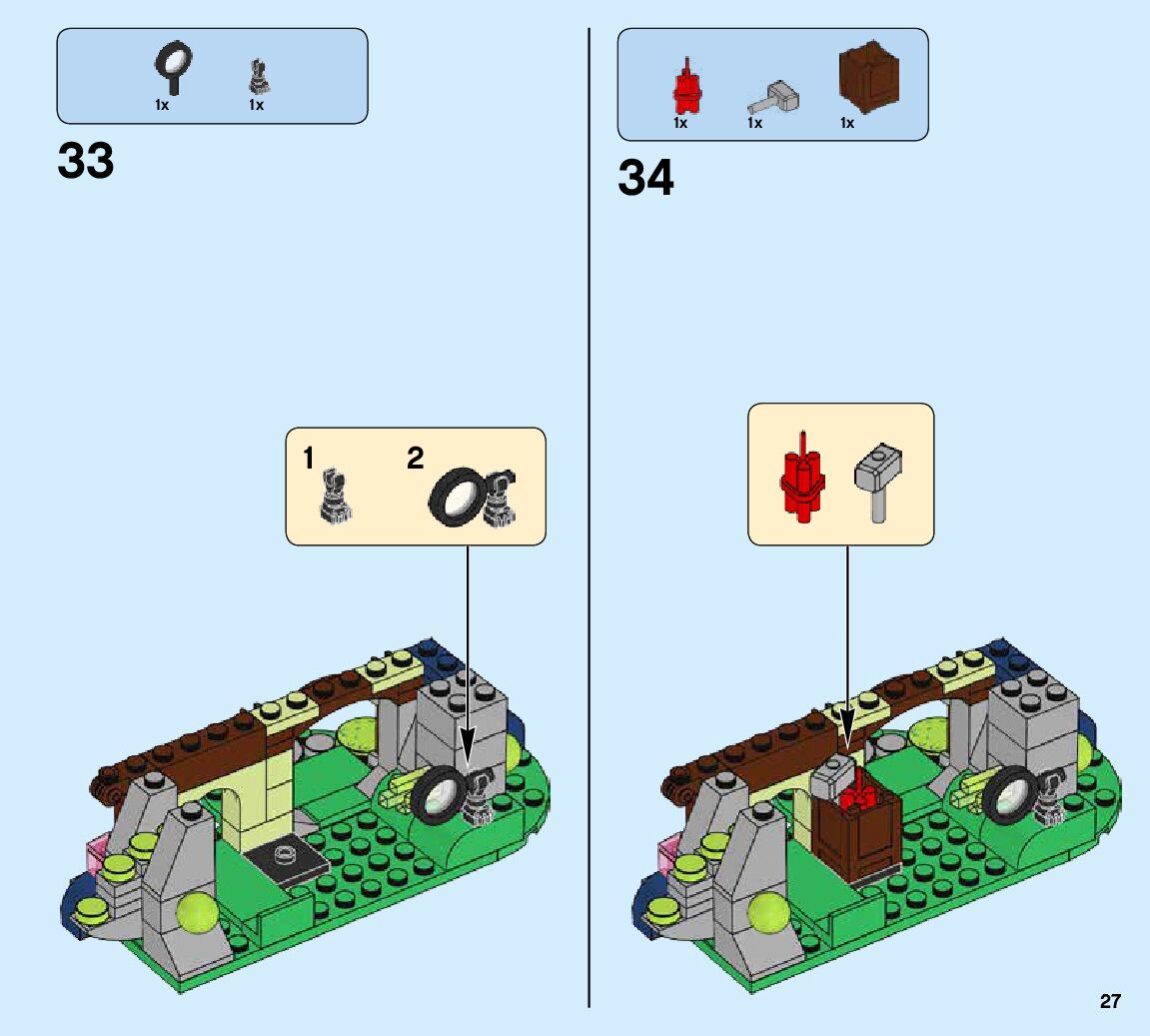 1x 1x

33

1 2

1x 1x 1x

34

27