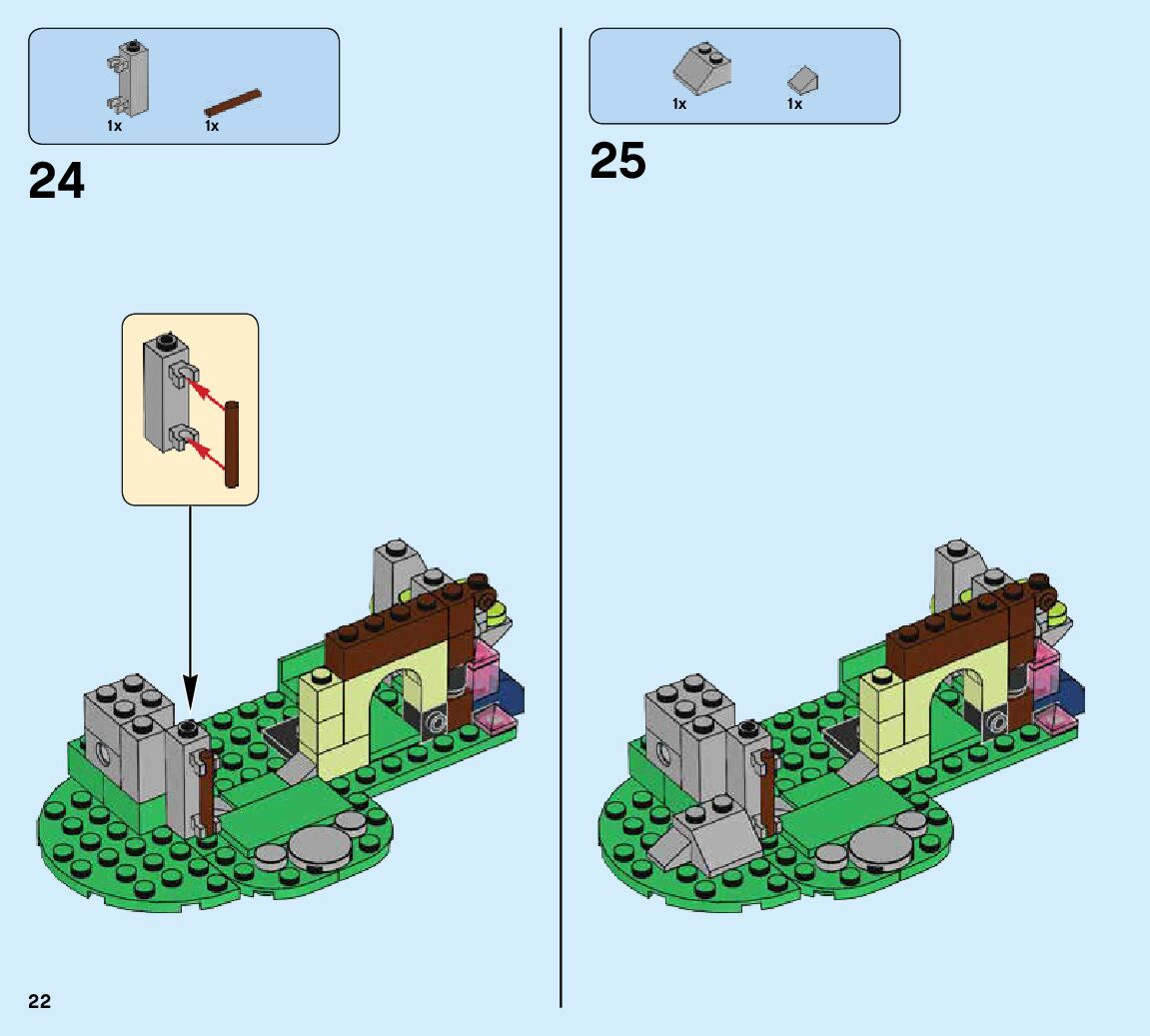 1x 1x

24

1x 1x

25

22