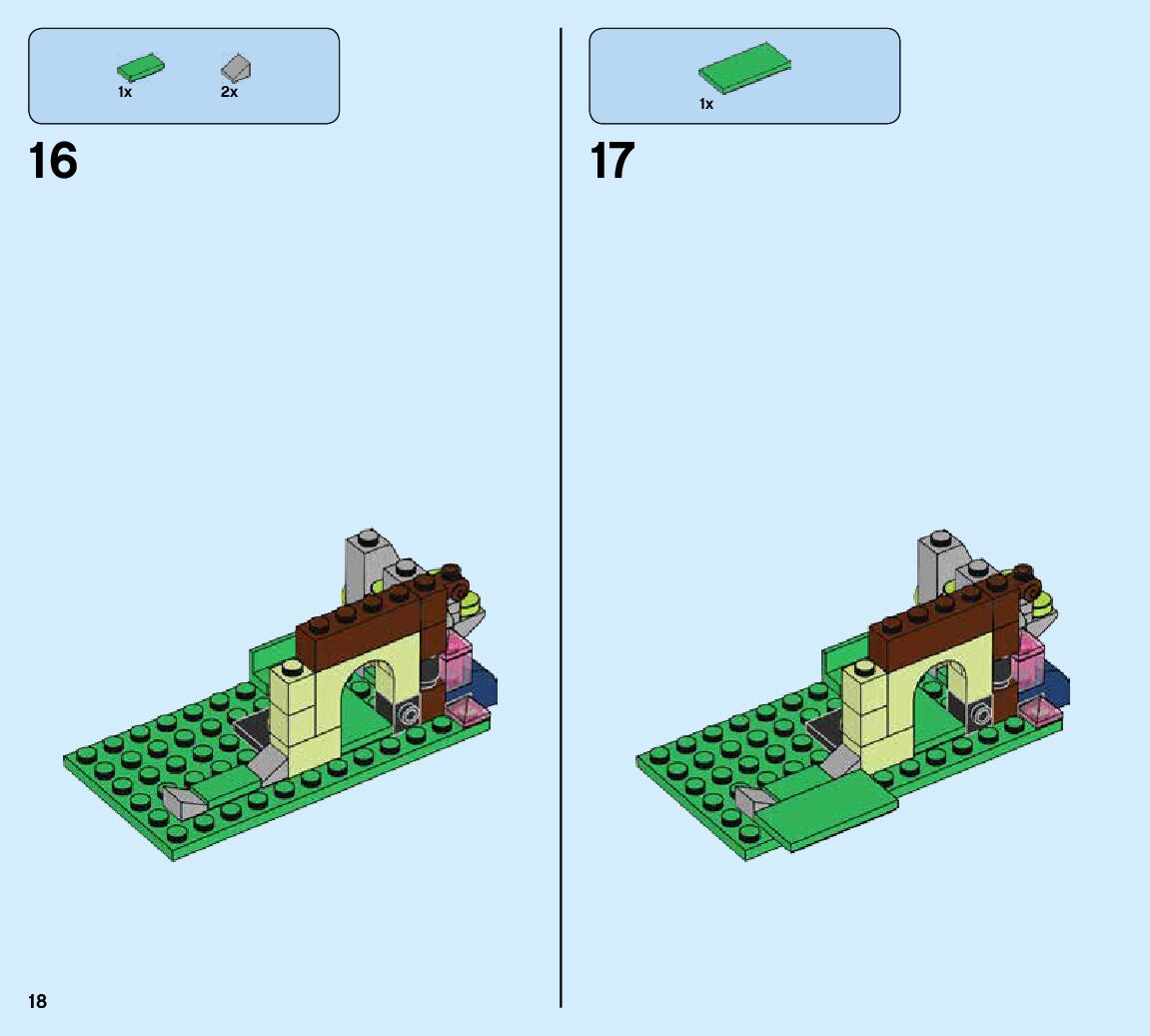 1x 2x

16

1x

17

18