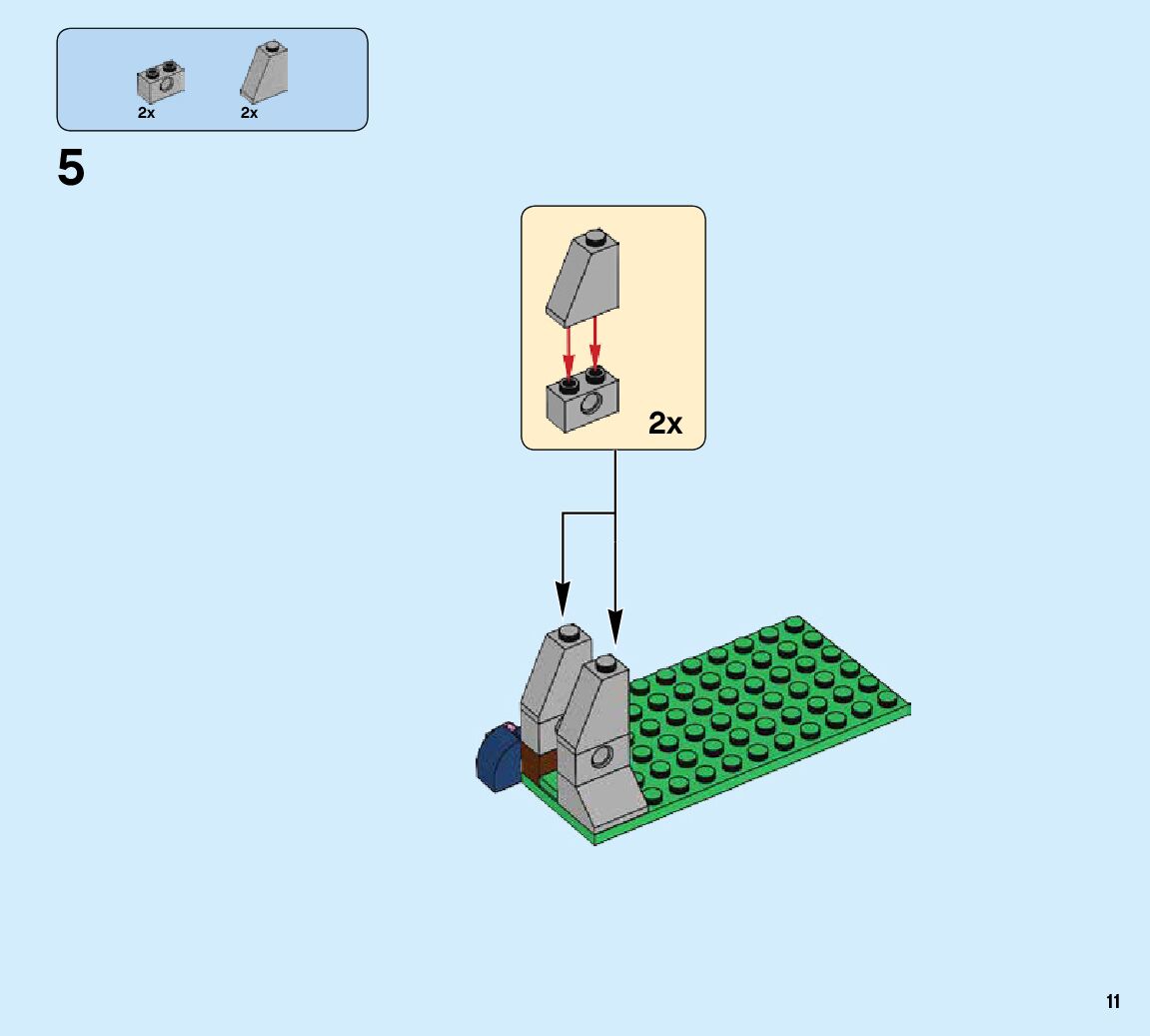 2x 2x

5

2x

11