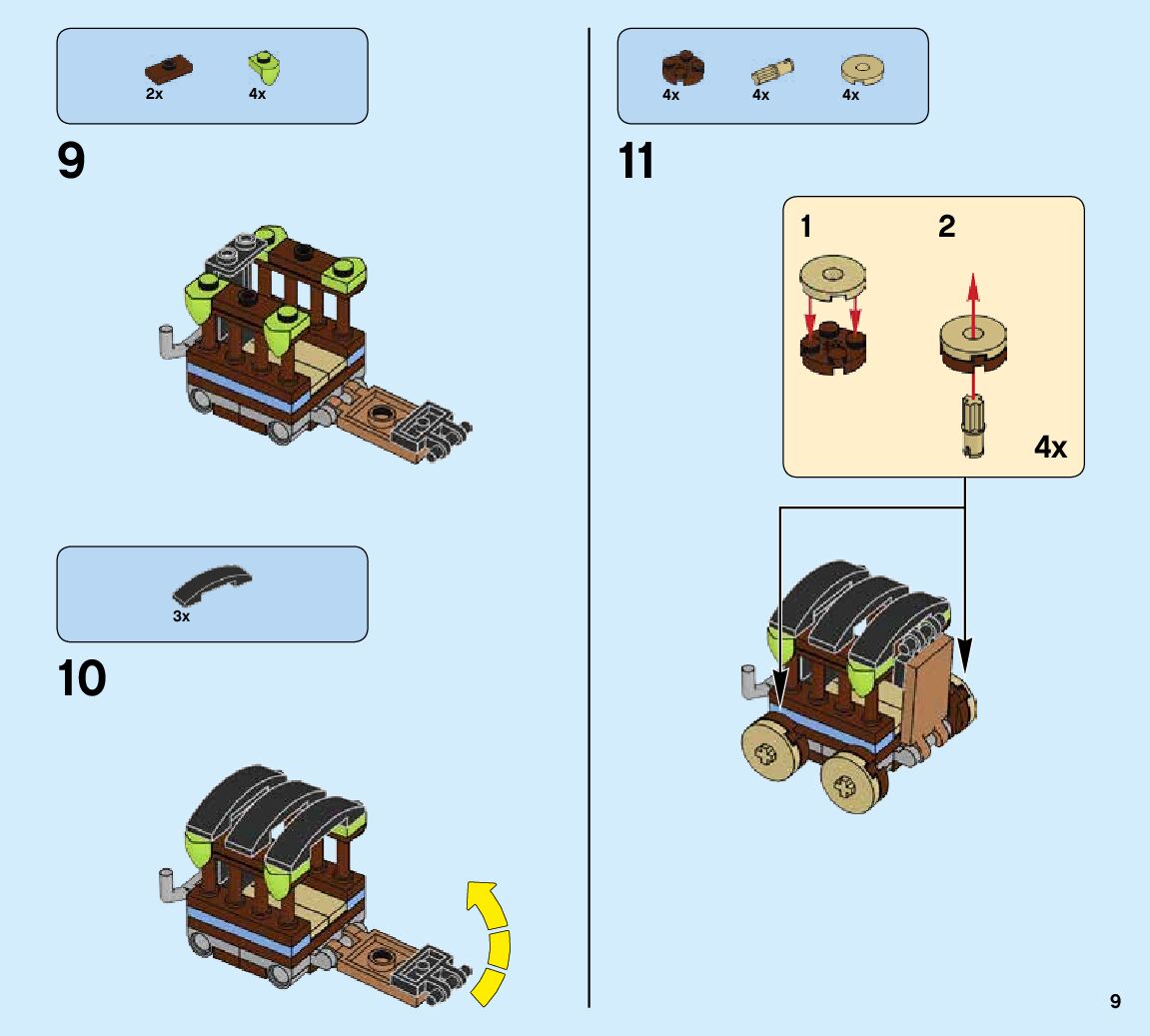 2x 4x

9

3x

10

4x 4x 4x

11

1 2

4x

9