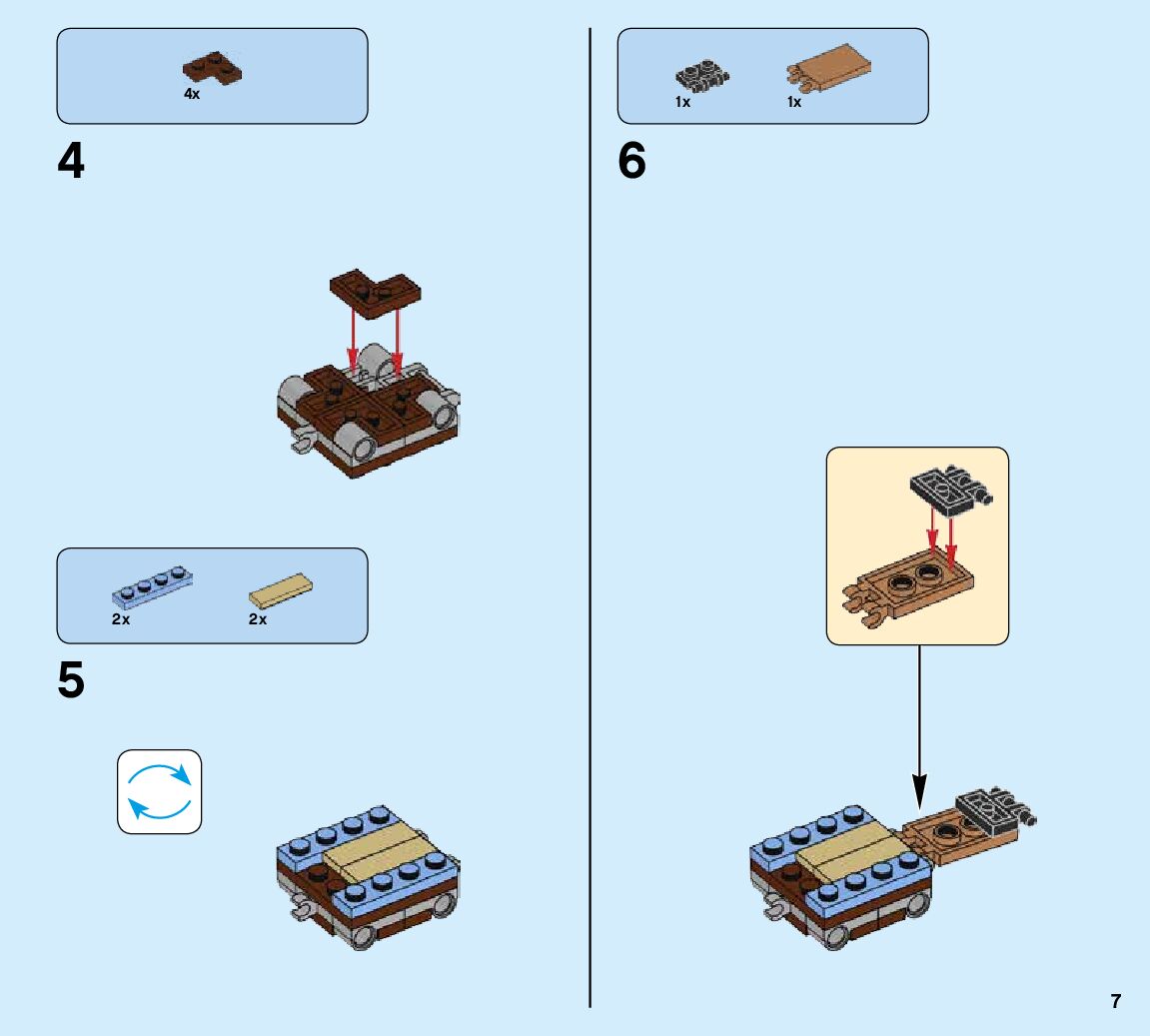 4x

4

2x 2x

5

1x 1x

6

7