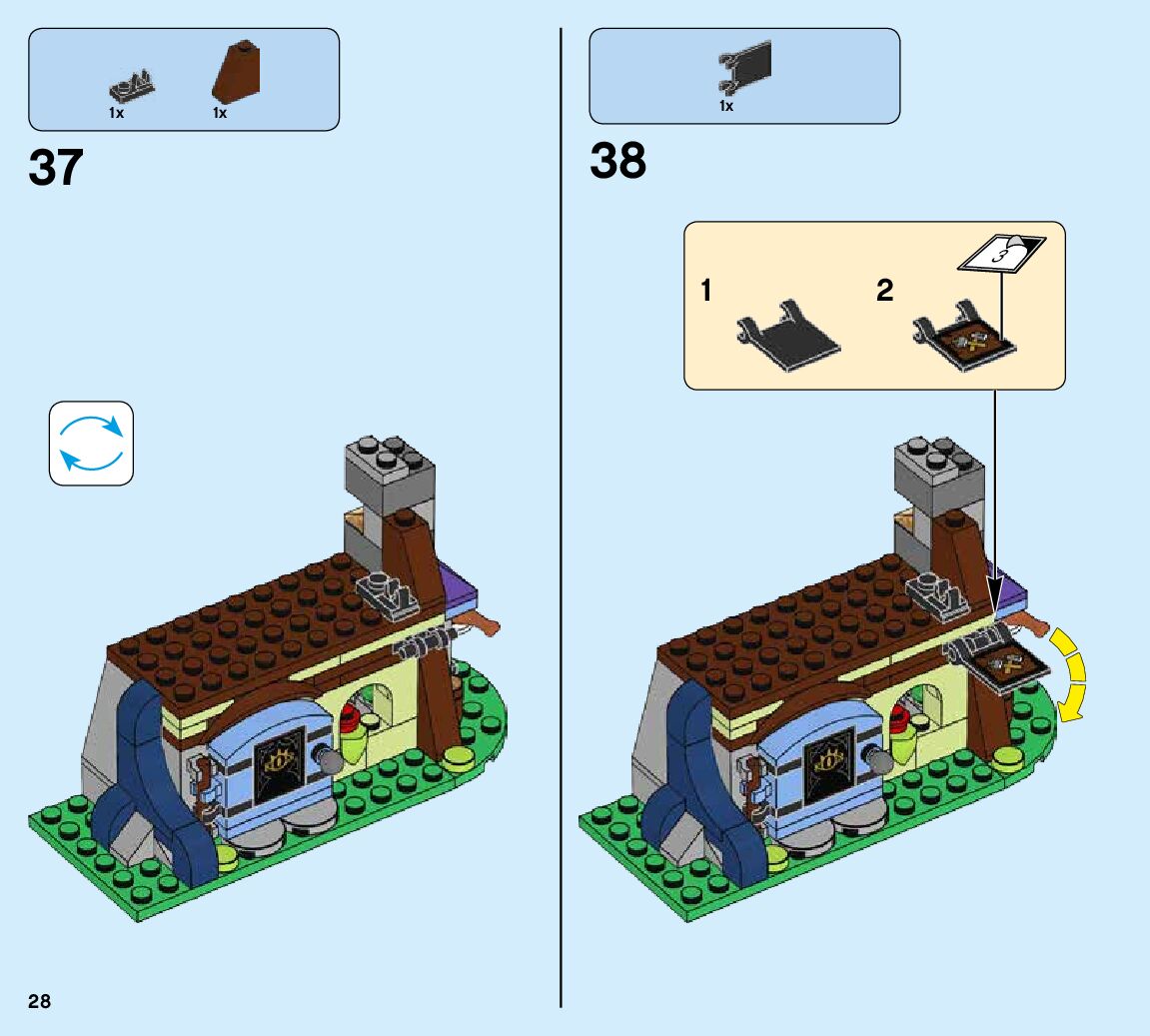 1x 1x

37

1x

38

1

2

3

28