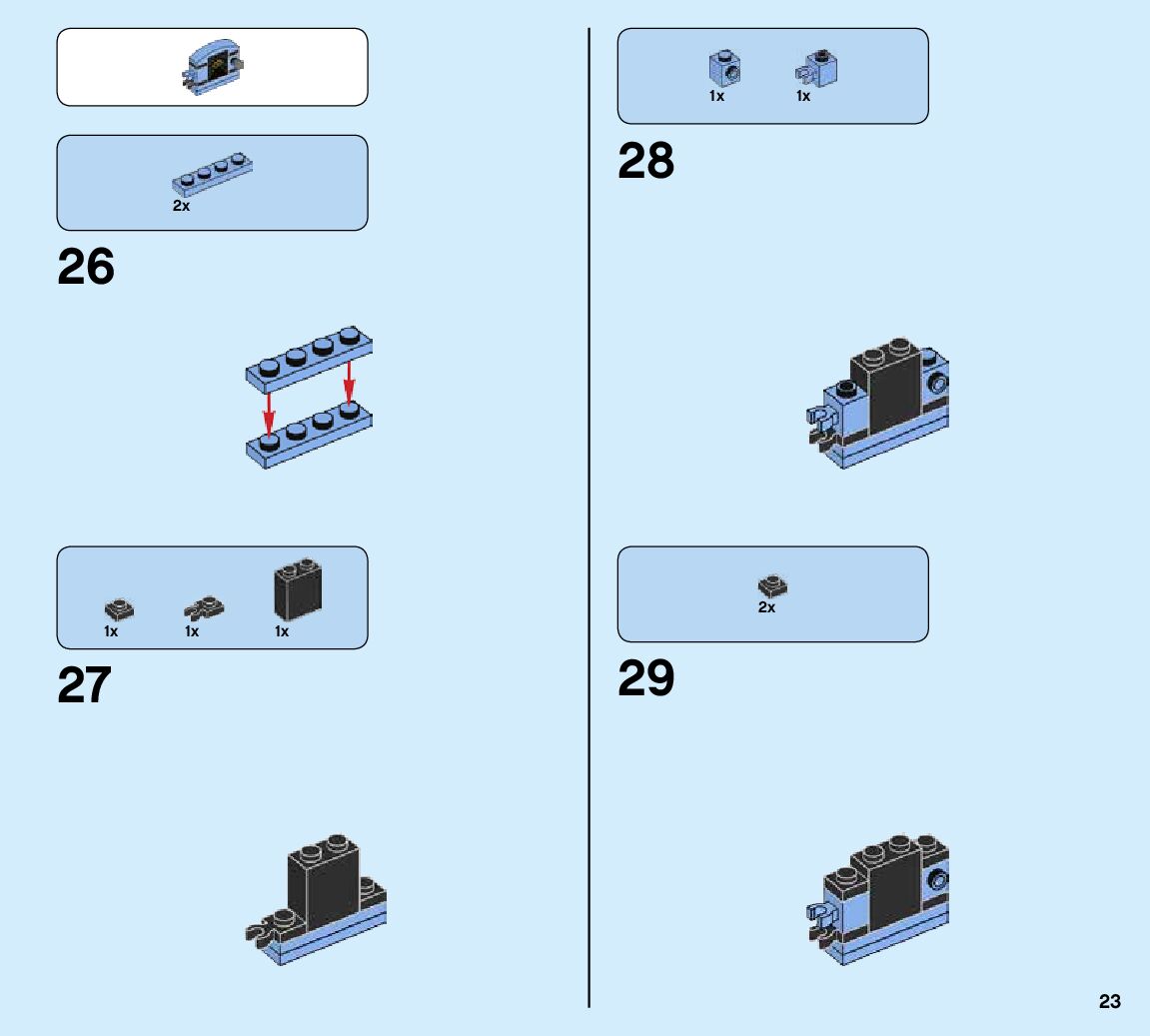 2x

26

1x 1x 1x

27

1x 1x

28

2x

29

23