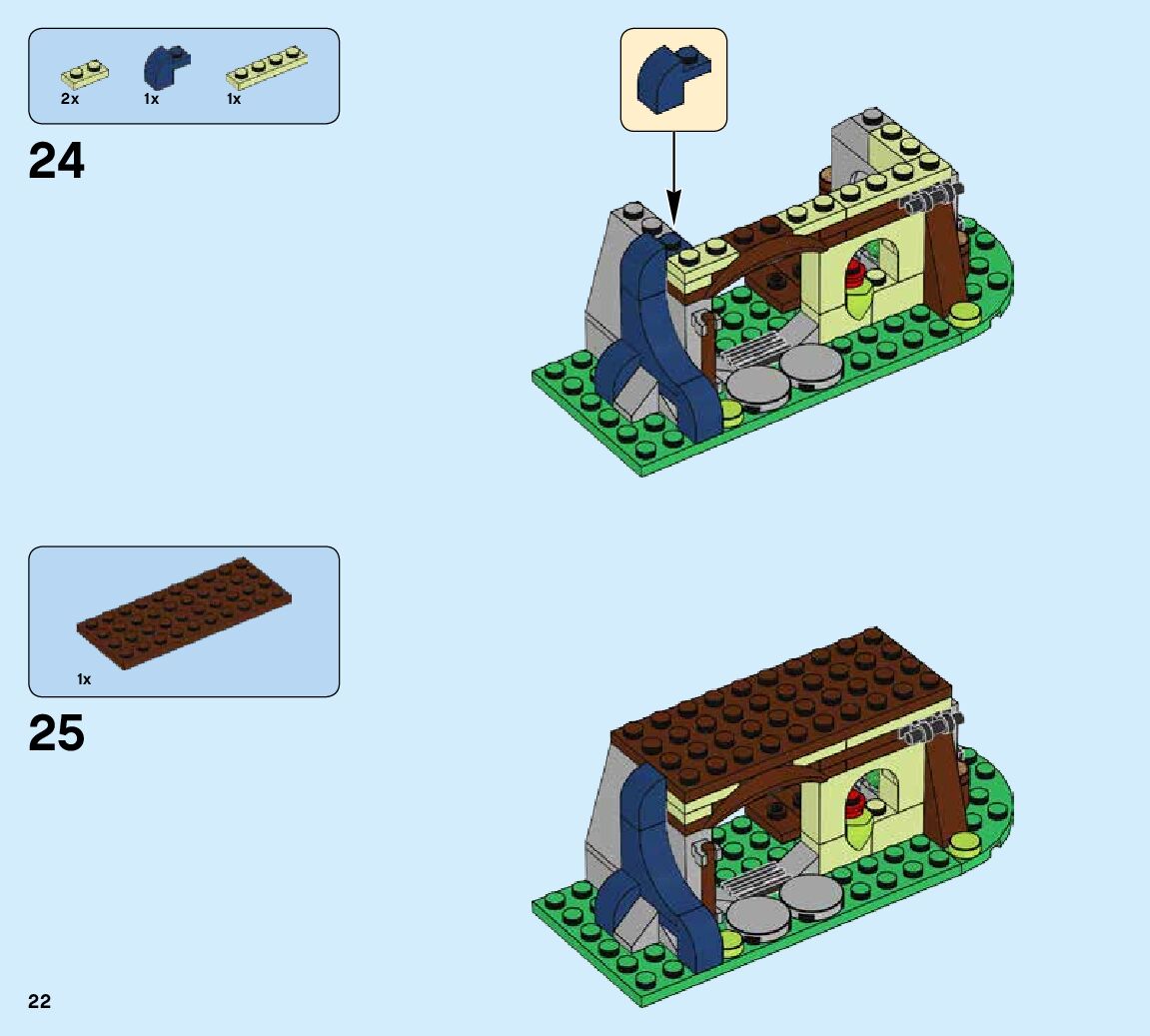 2x 1x 1x

24

1x

25

22