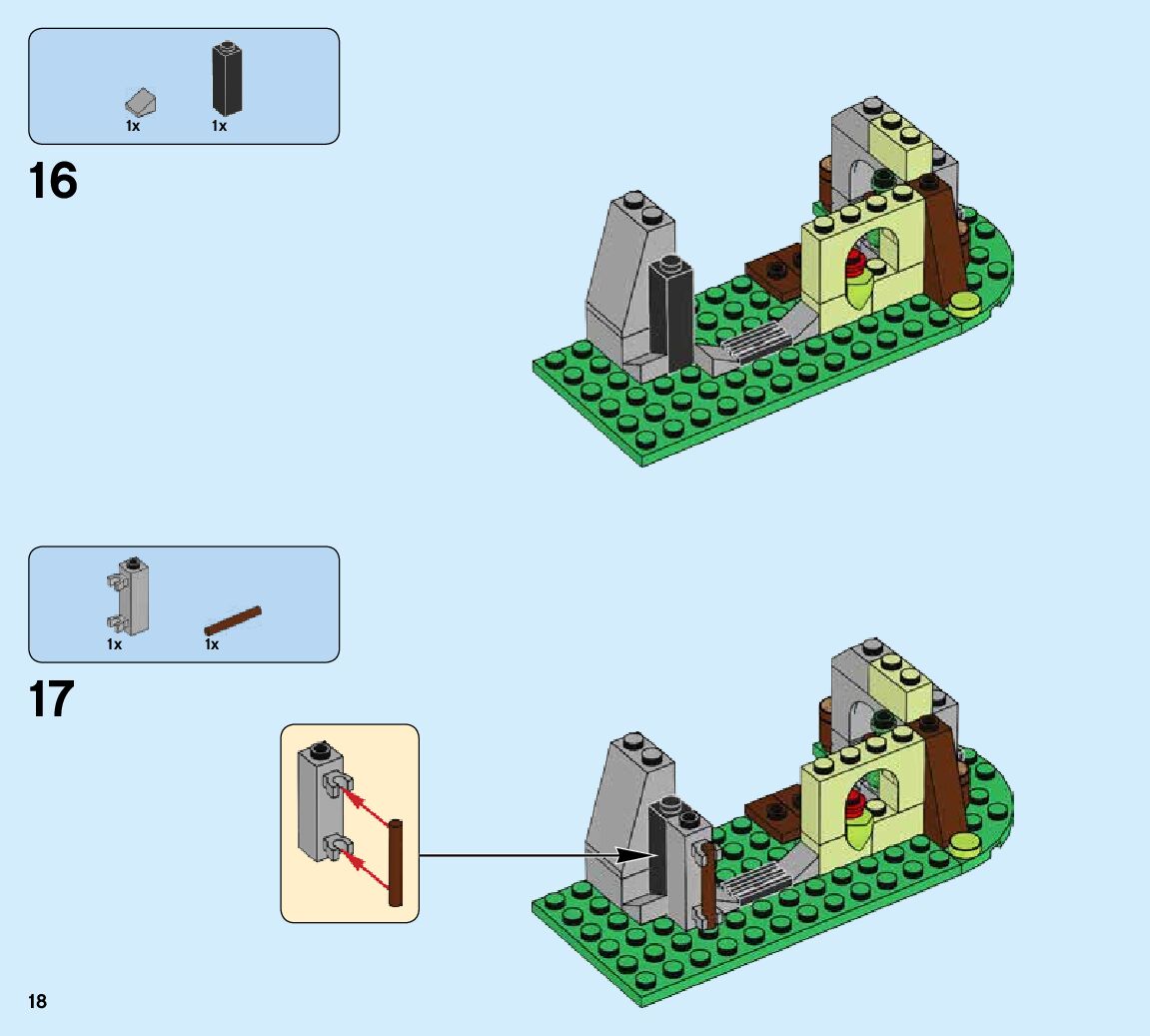 1x 1x

16

1x 1x

17

18