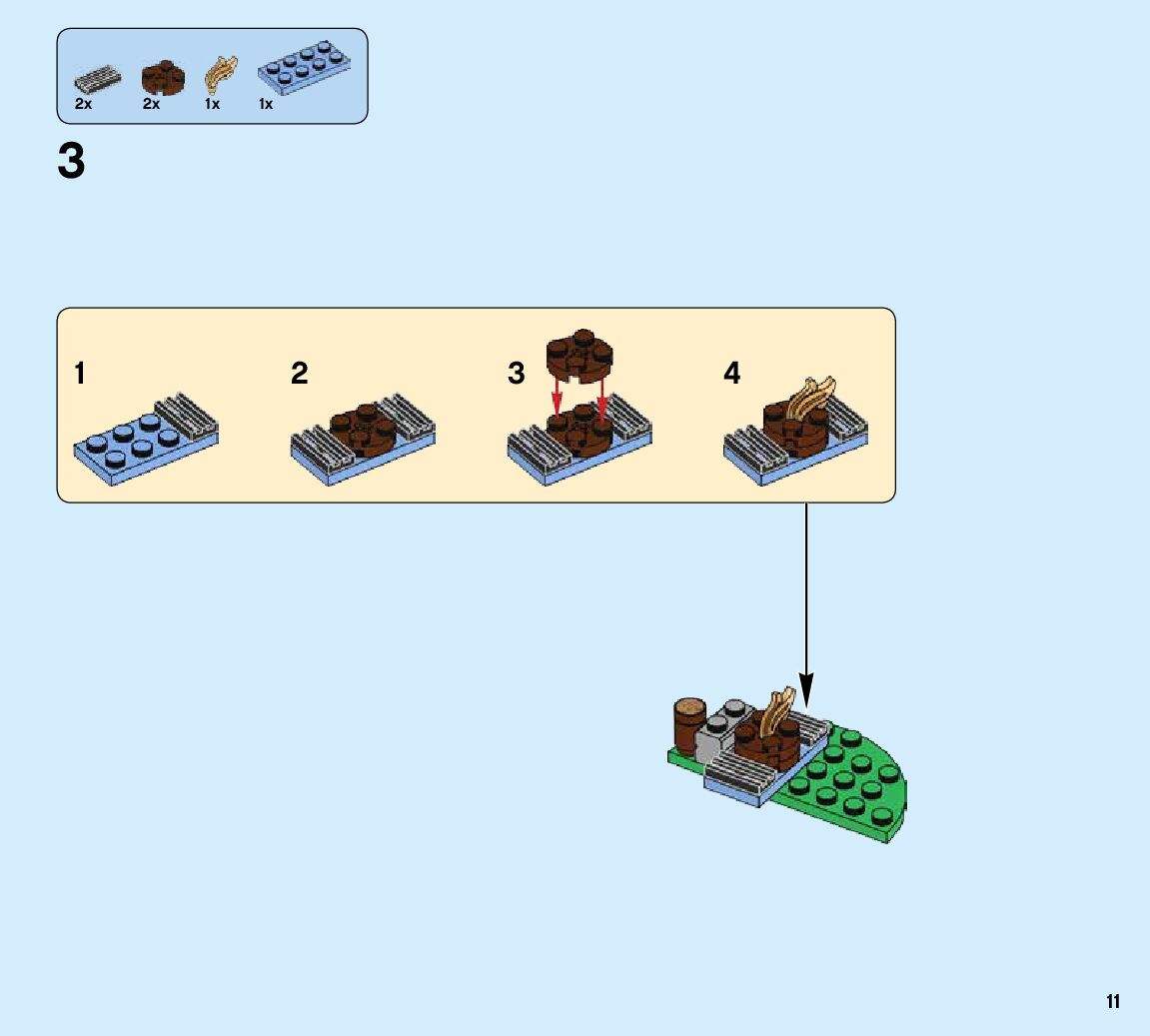 2x 2x 1x 1x

3

1

2

3

4

11