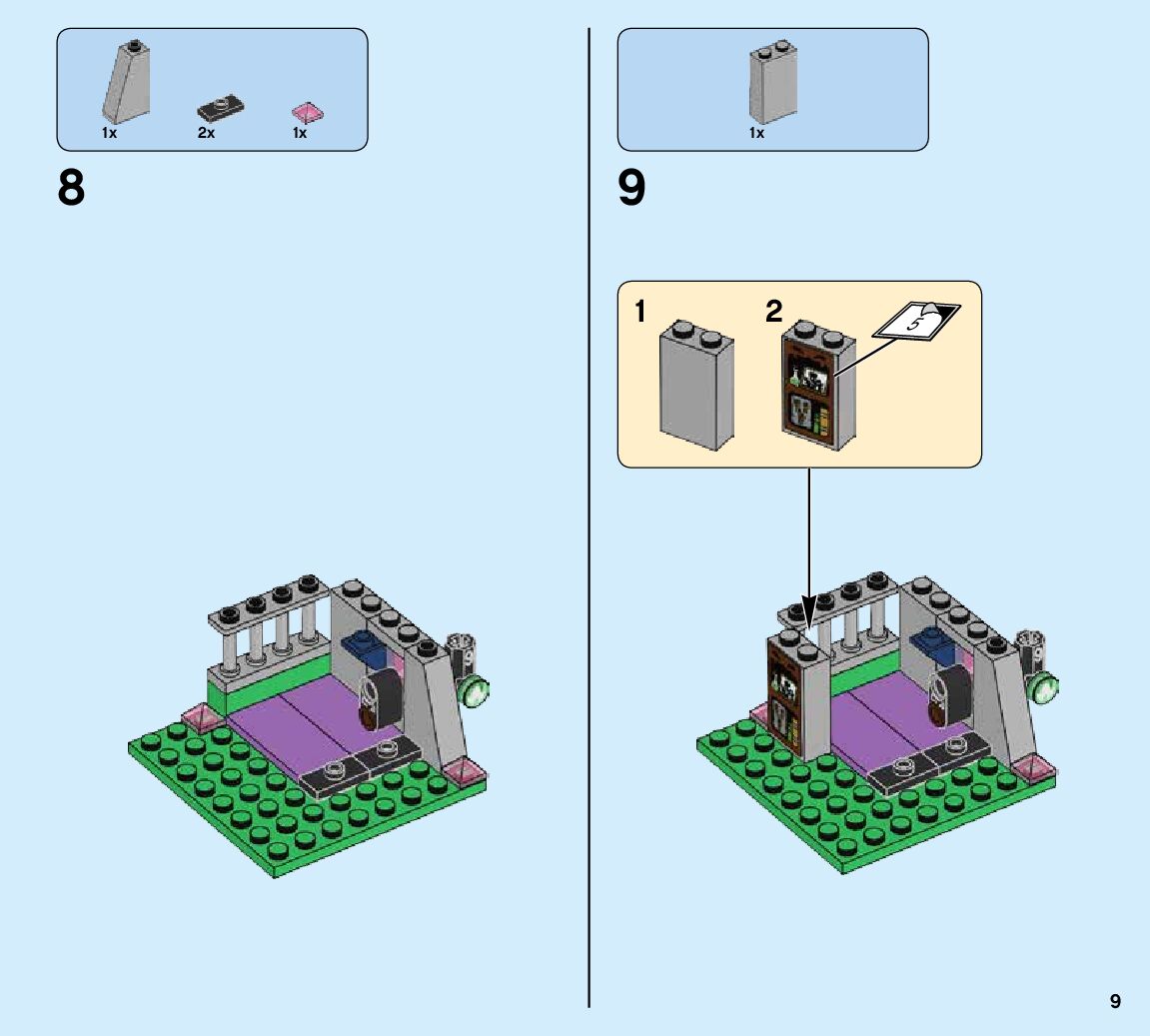 1x
2x
1x

8

1x

9

1
2
5

9