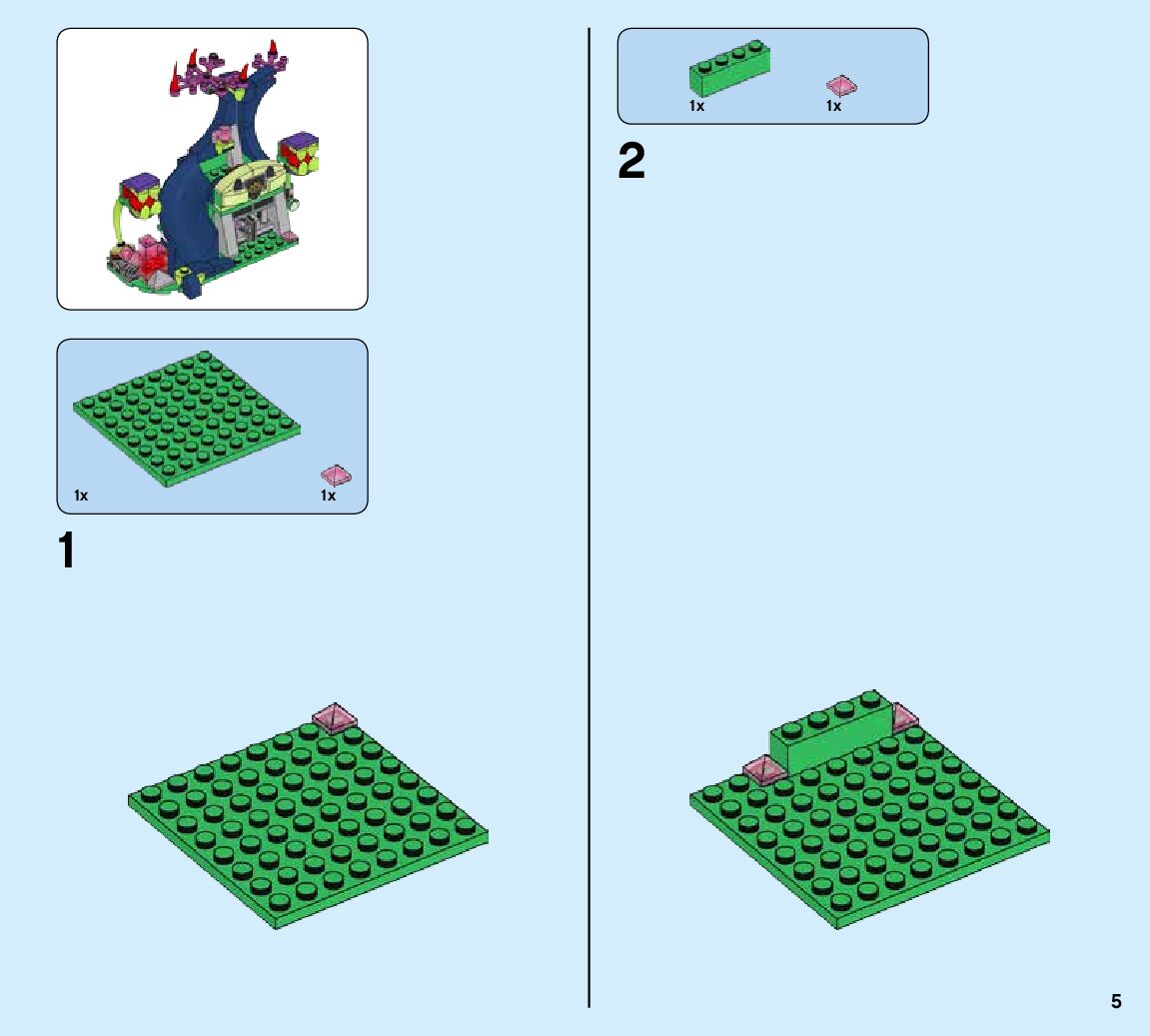 1x

1x

1

1x

1x

2

5