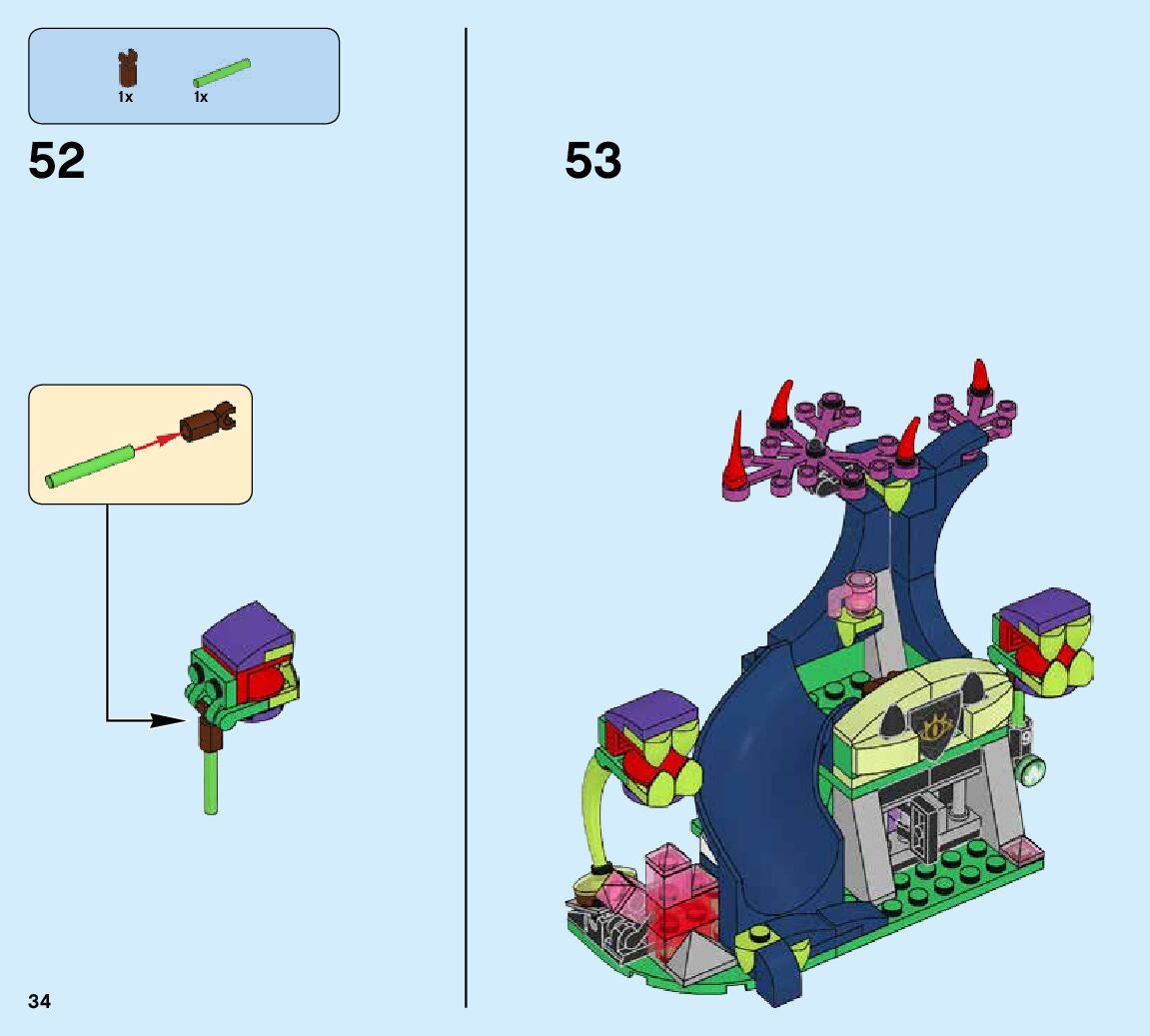 1x 1x

52

53

34