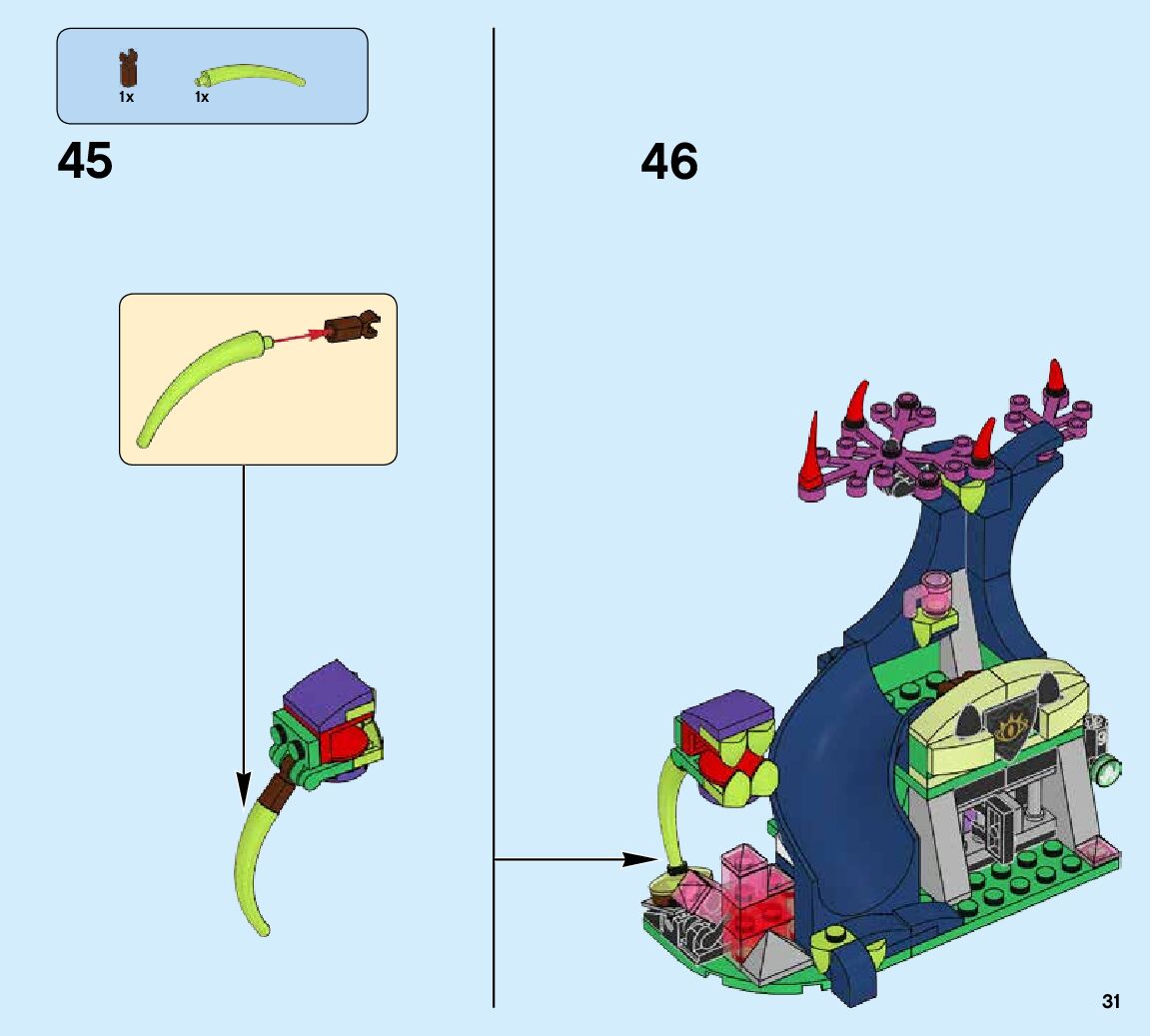 1x 1x

45

46

31