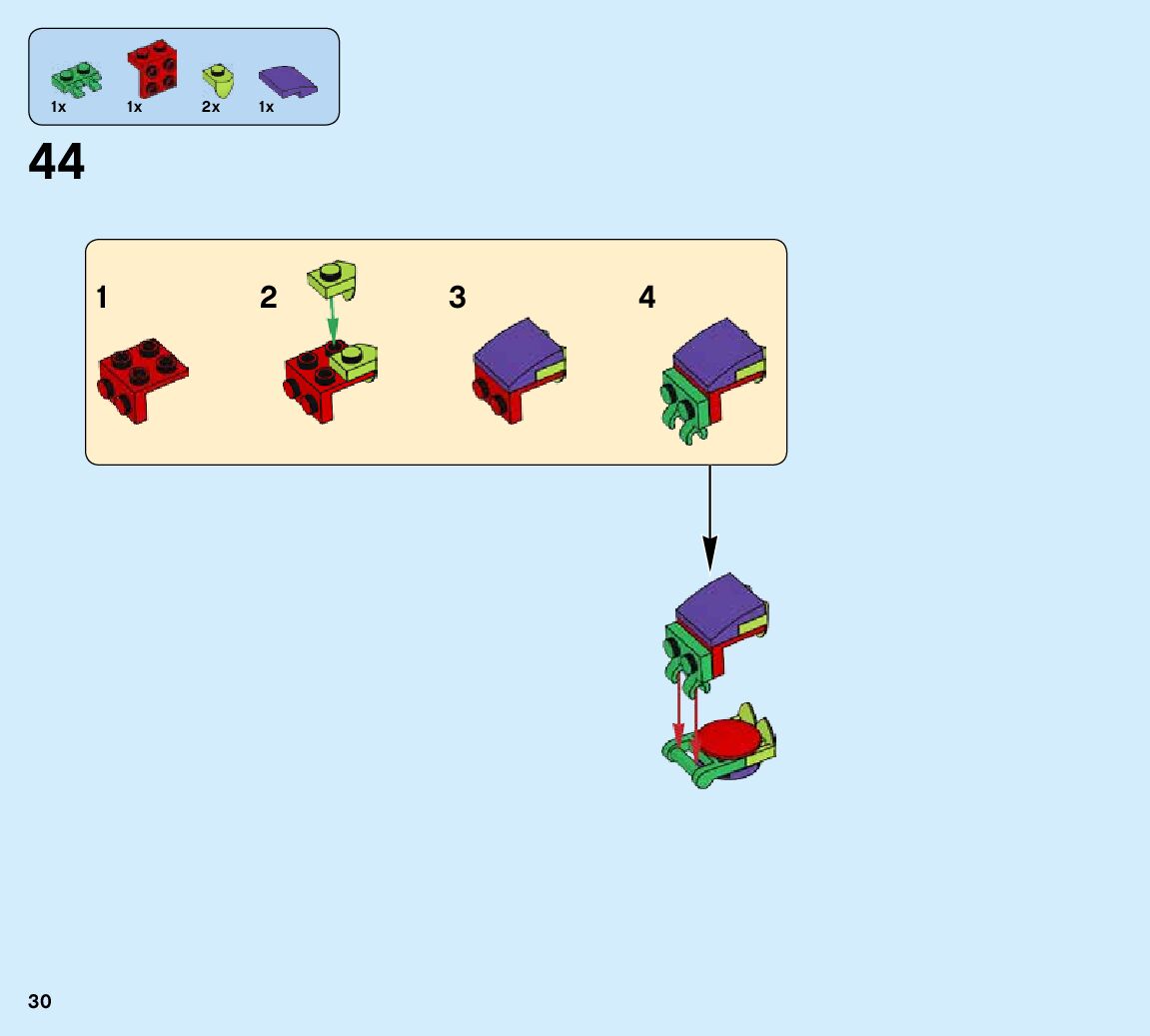 1x 1x 2x 1x

44

1

2

3

4

30