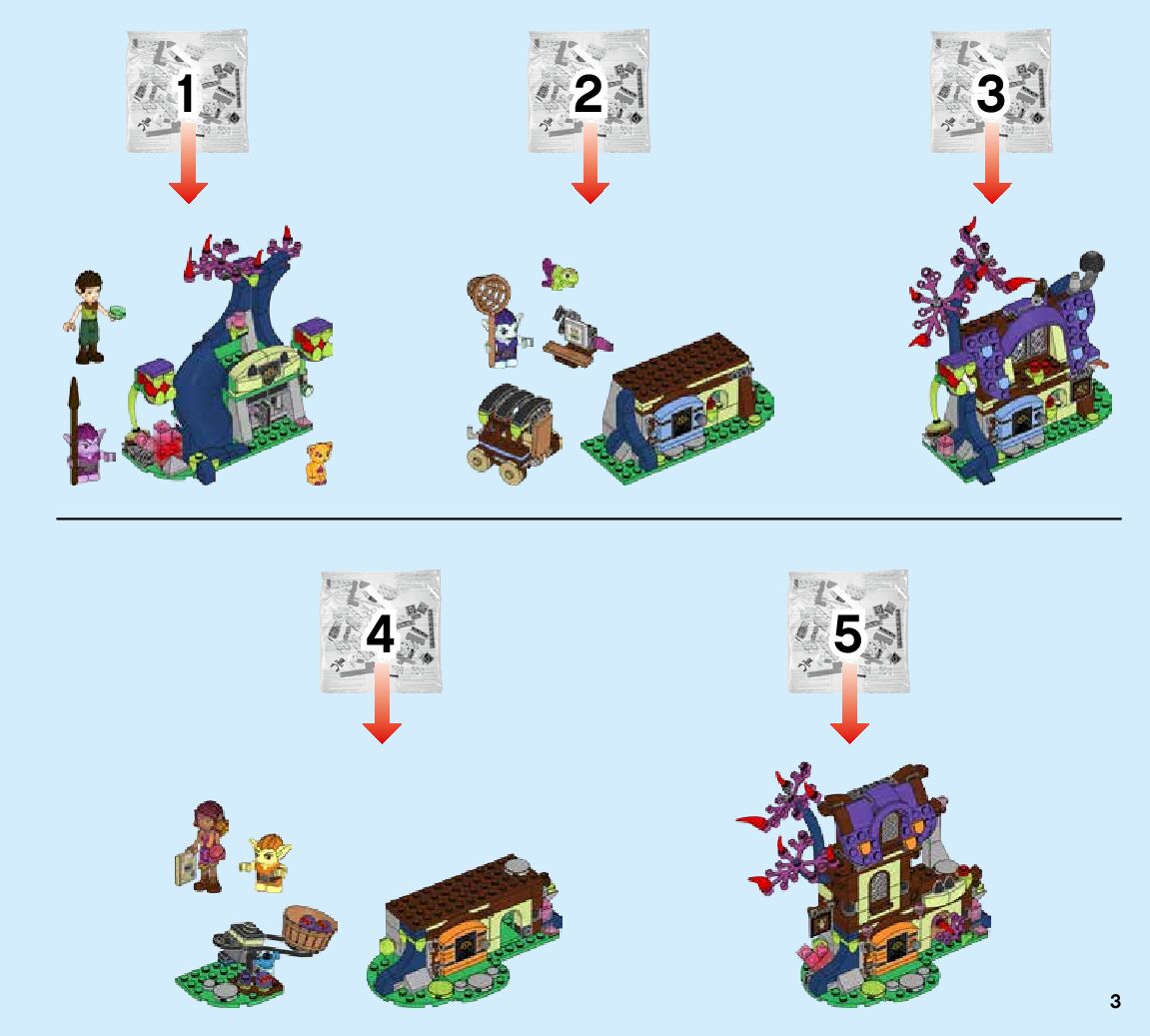 1

2

3

4

5

3