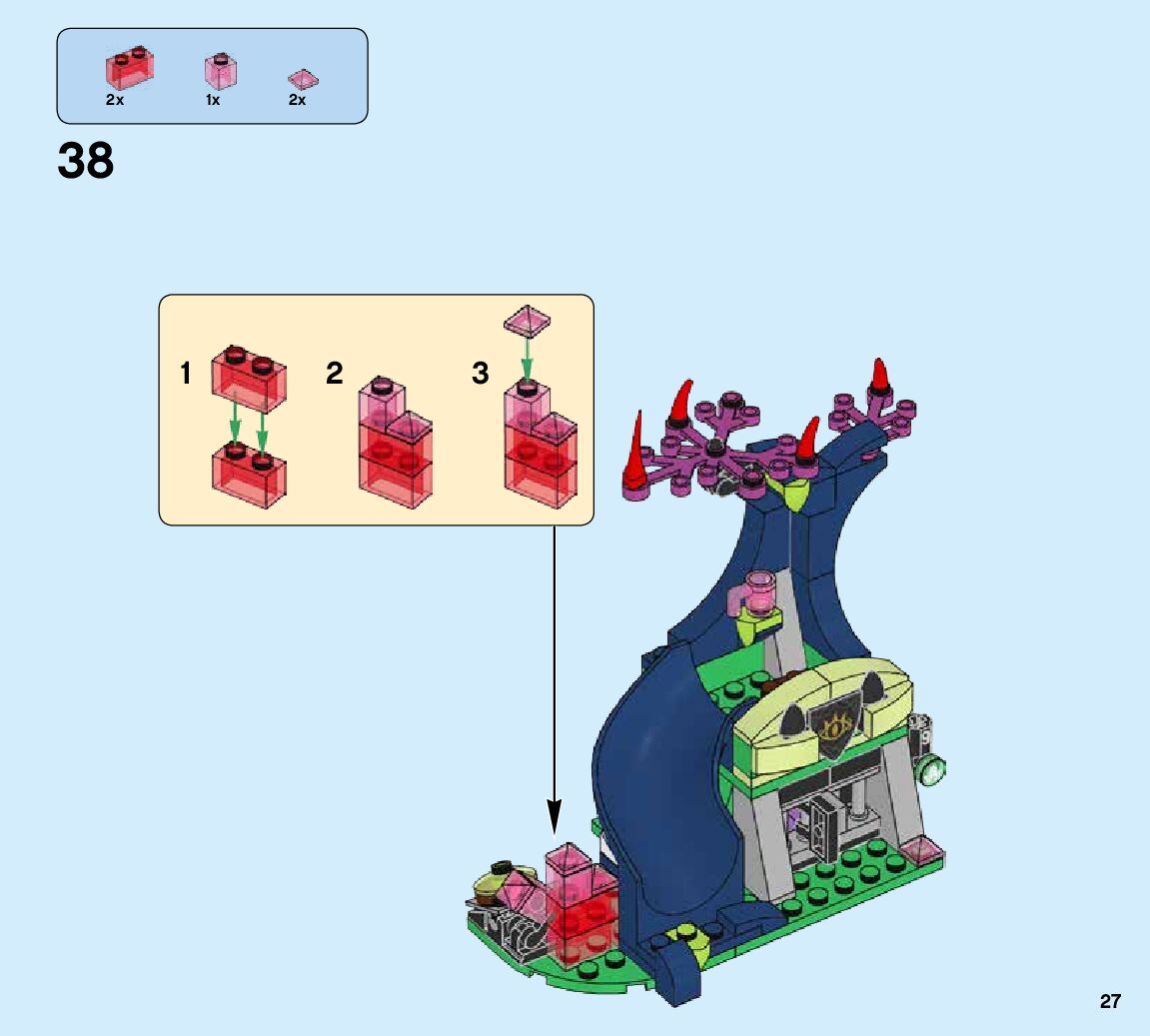 2x 1x 2x

38

1 2 3

27