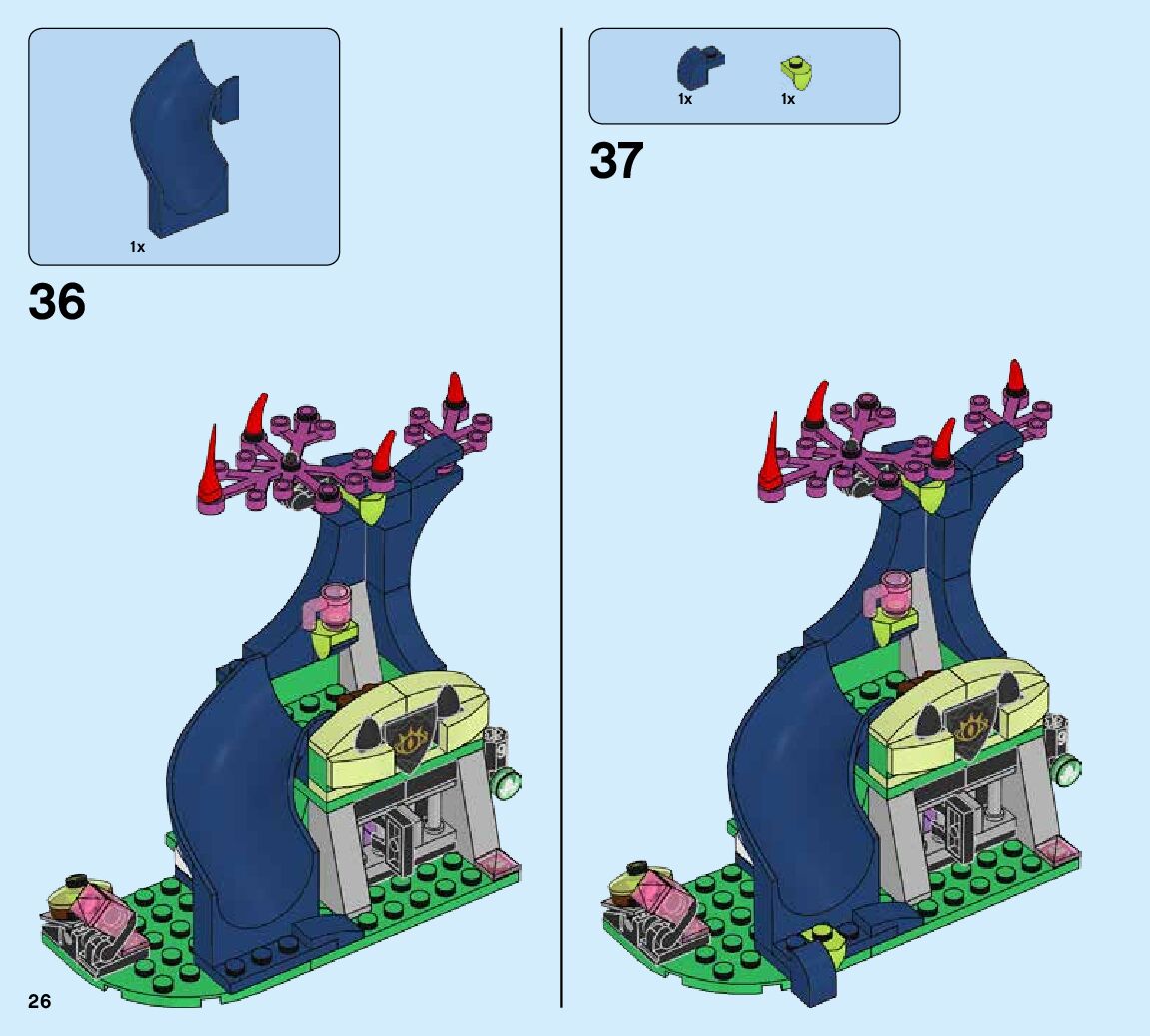 1x

36

1x 1x

37

26