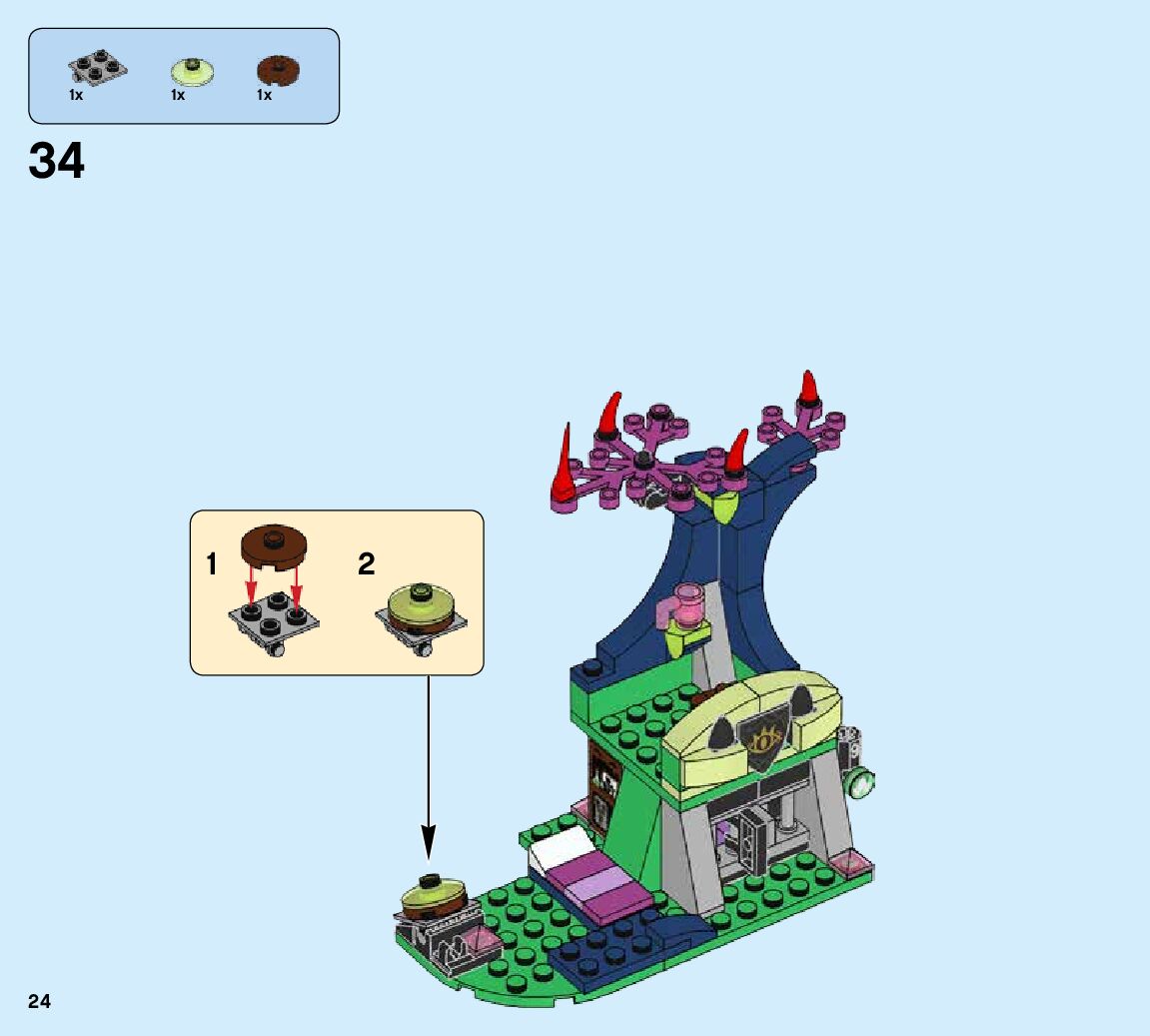 1x 1x 1x

34

1

2

24