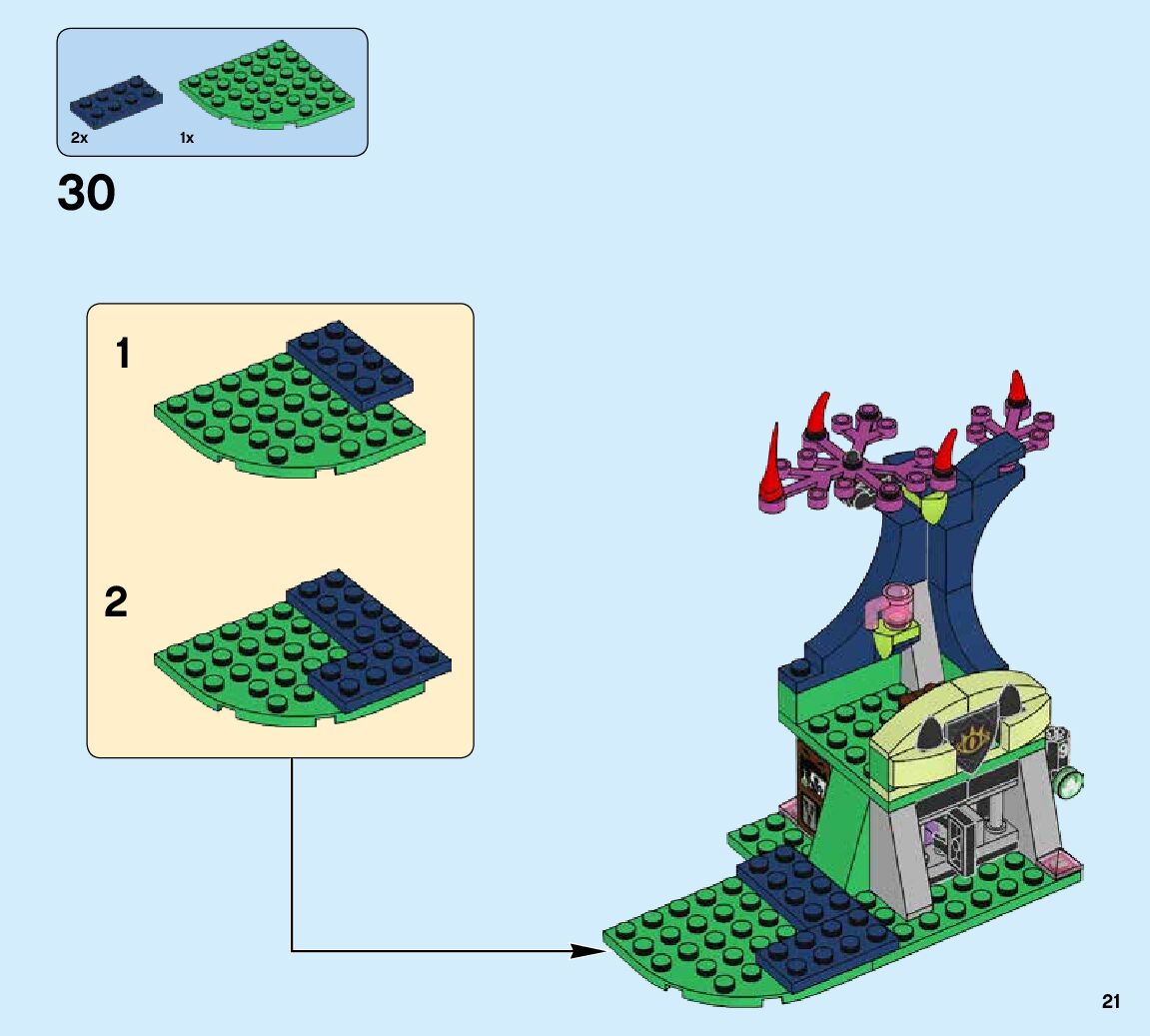 2x 1x

30

1

2

21