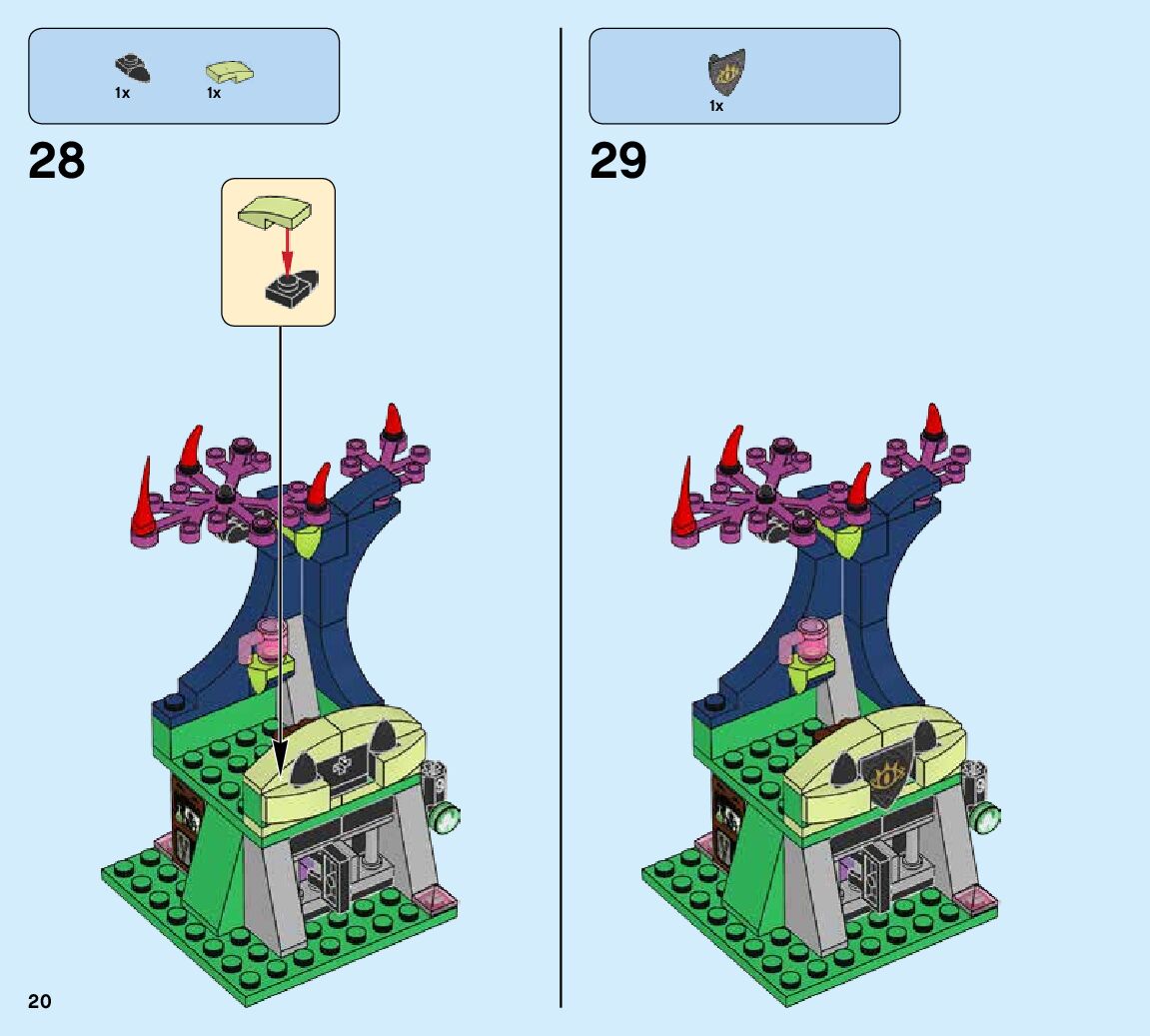 1x 1x

28

1x

29

20