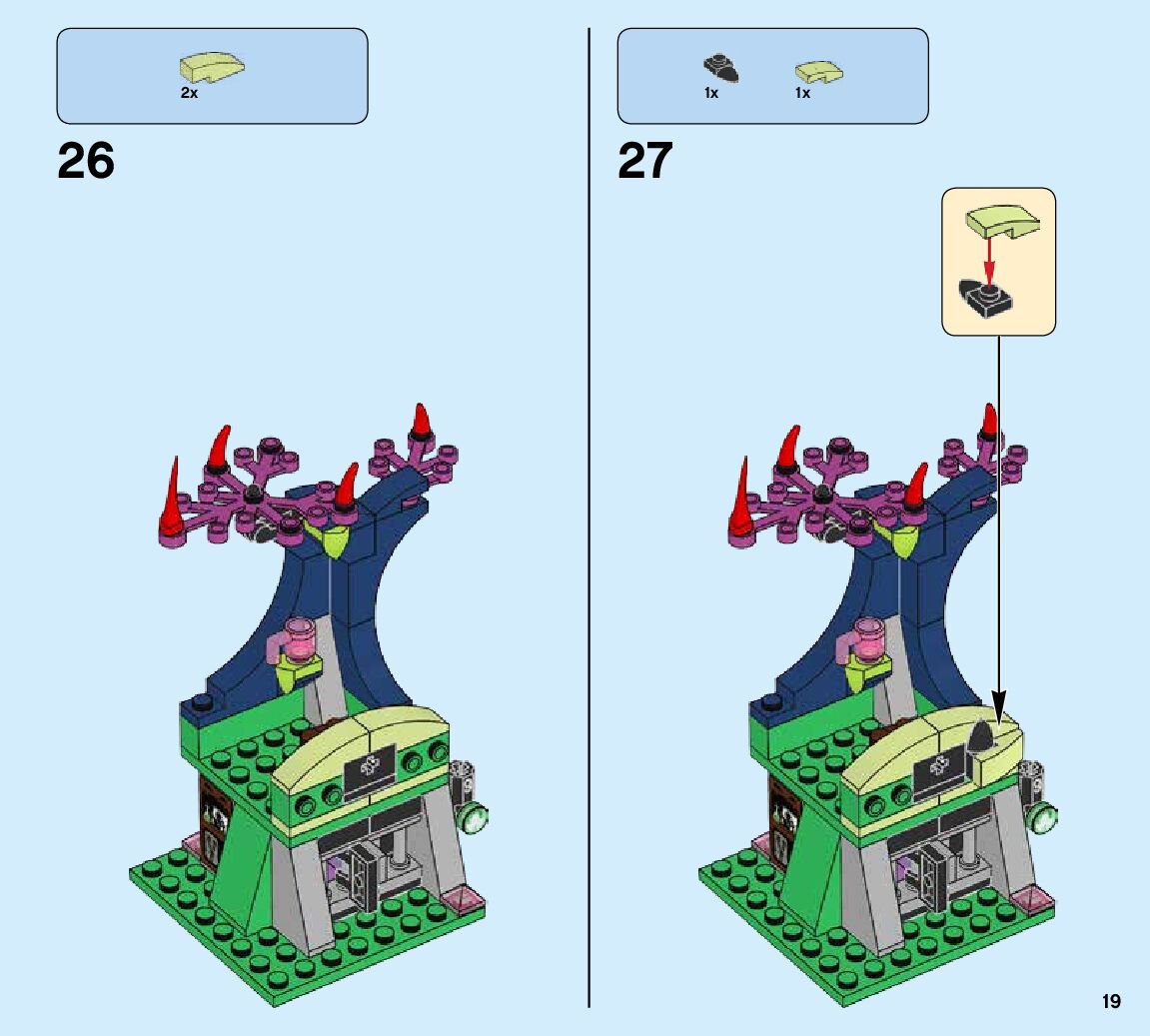 2x

26

1x 1x

27

19