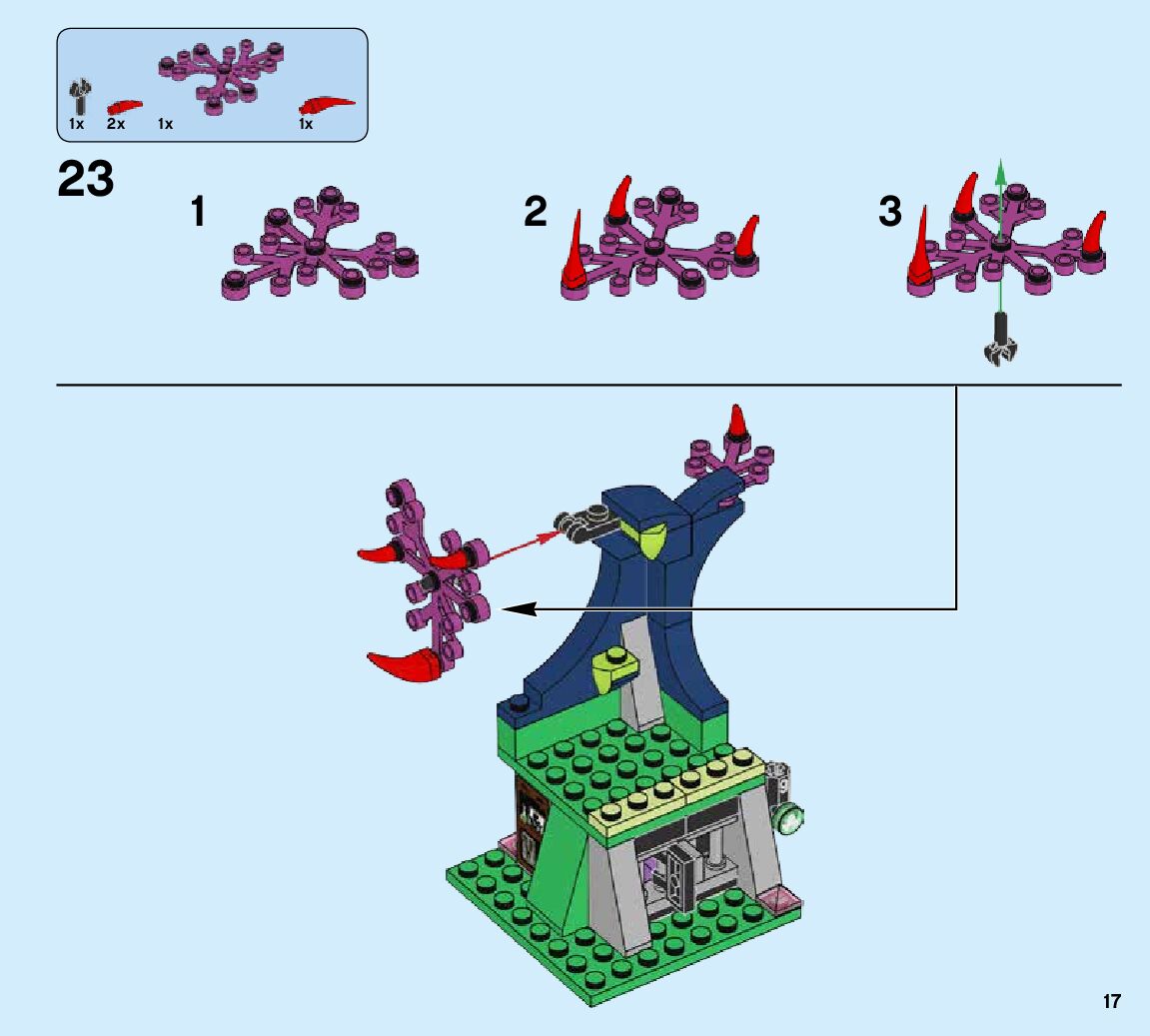 1x 2x 1x 1x

23

1

2

3

17