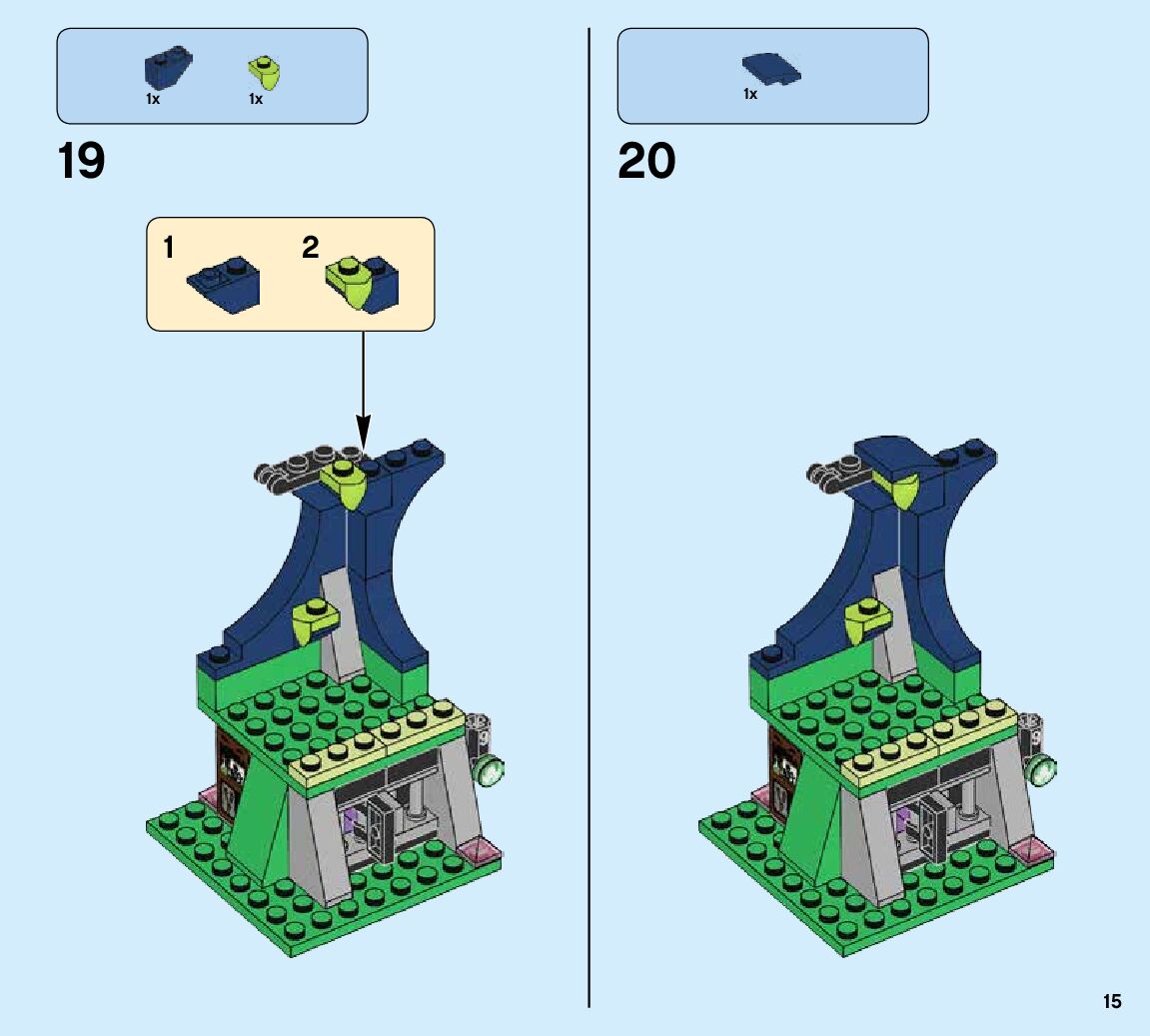 1x 1x

19

1 2

1x

20

15