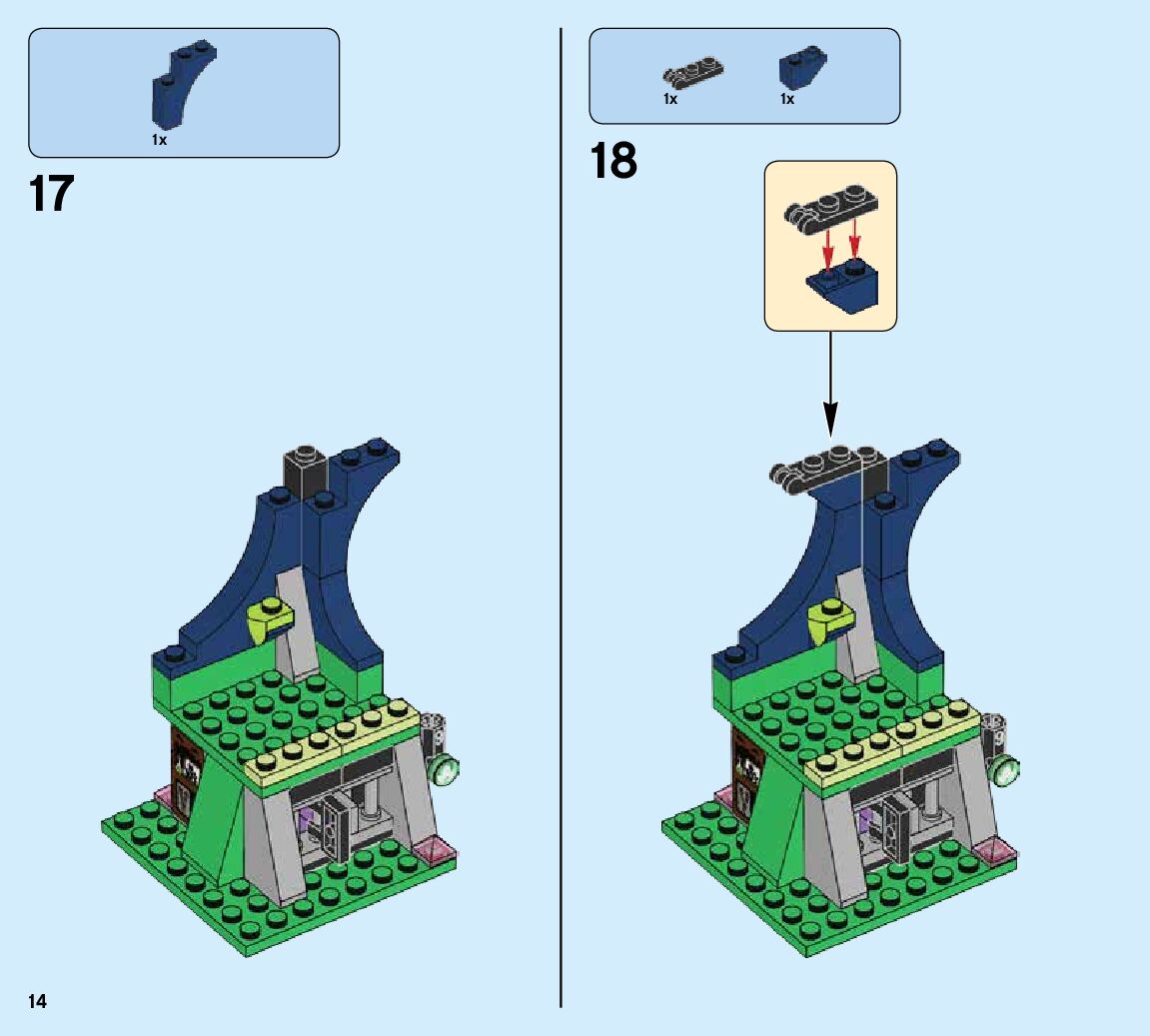 1x

17

1x 1x

18

14