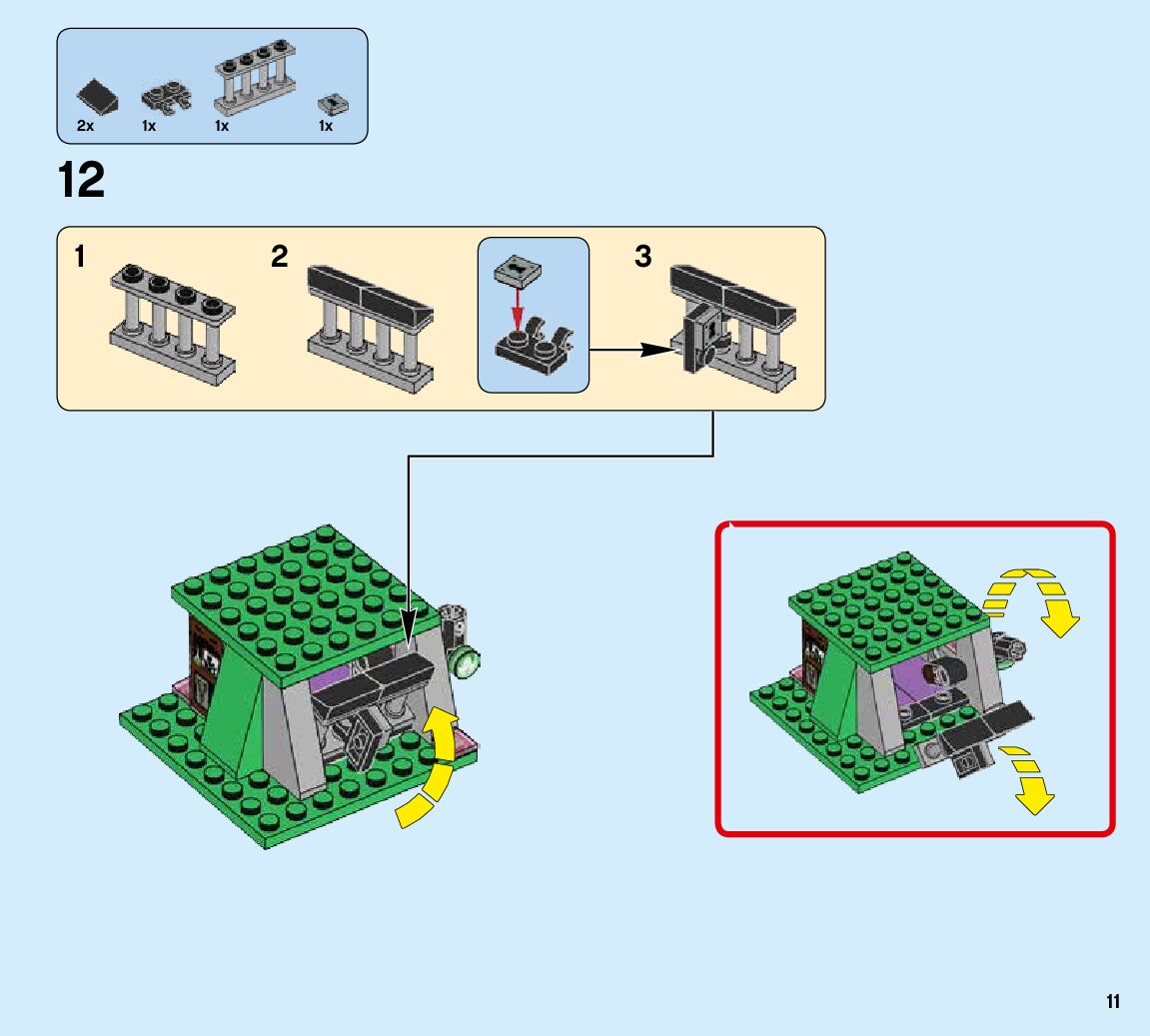 2x 1x 1x 1x

12

1

2

3

11