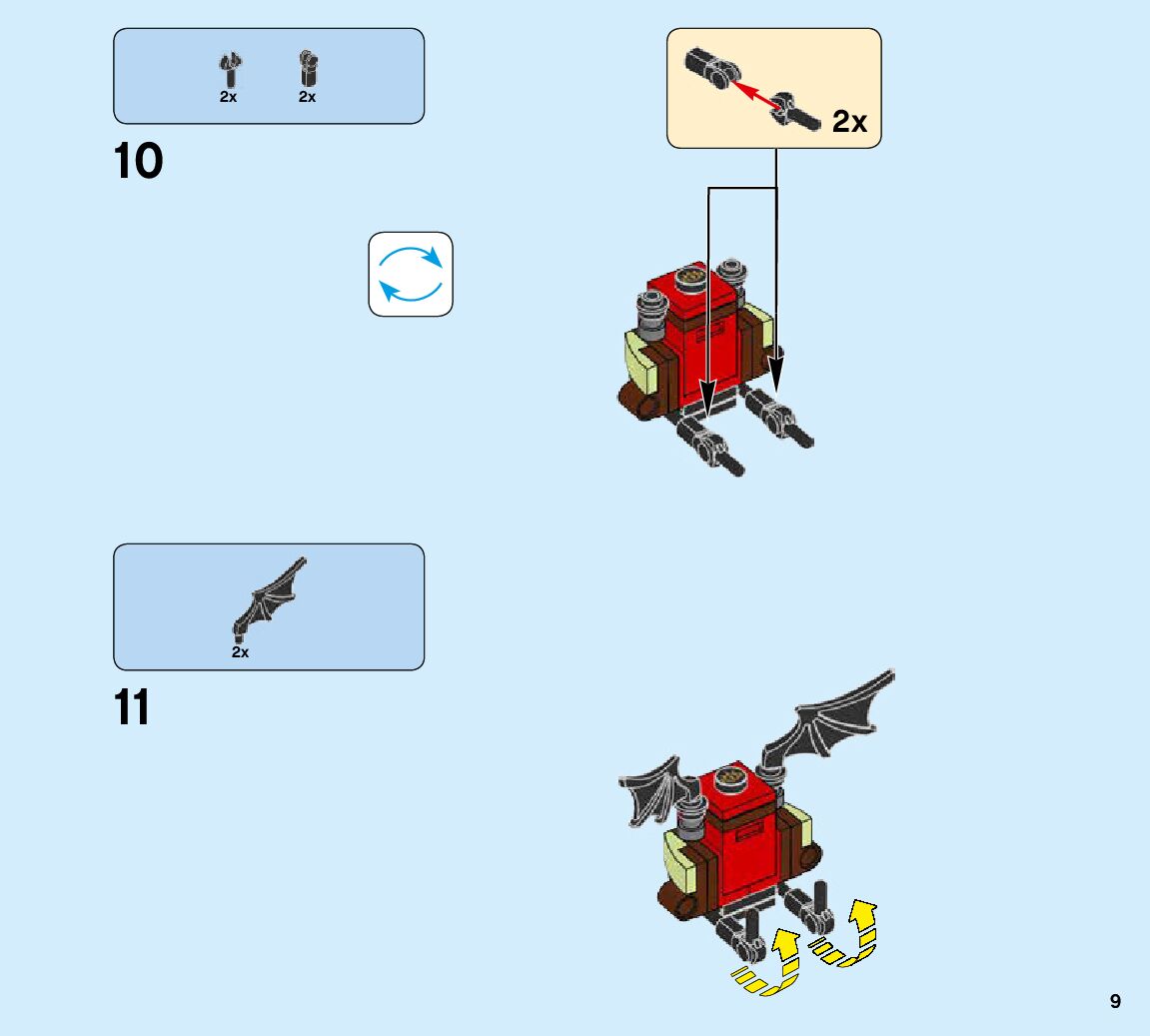 2x 2x

10

2x

2x

11

9