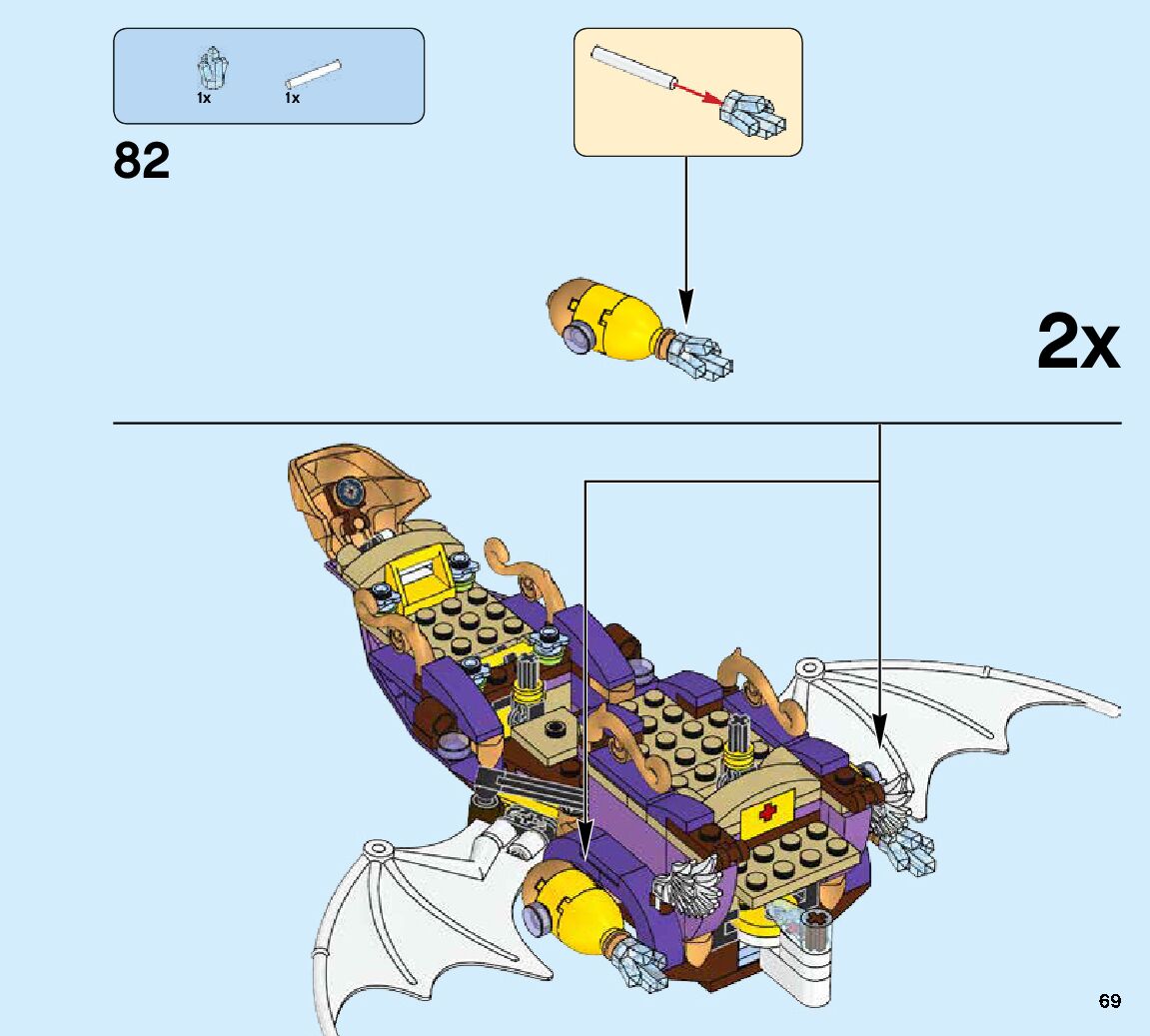 1x 1x

82

2x

69