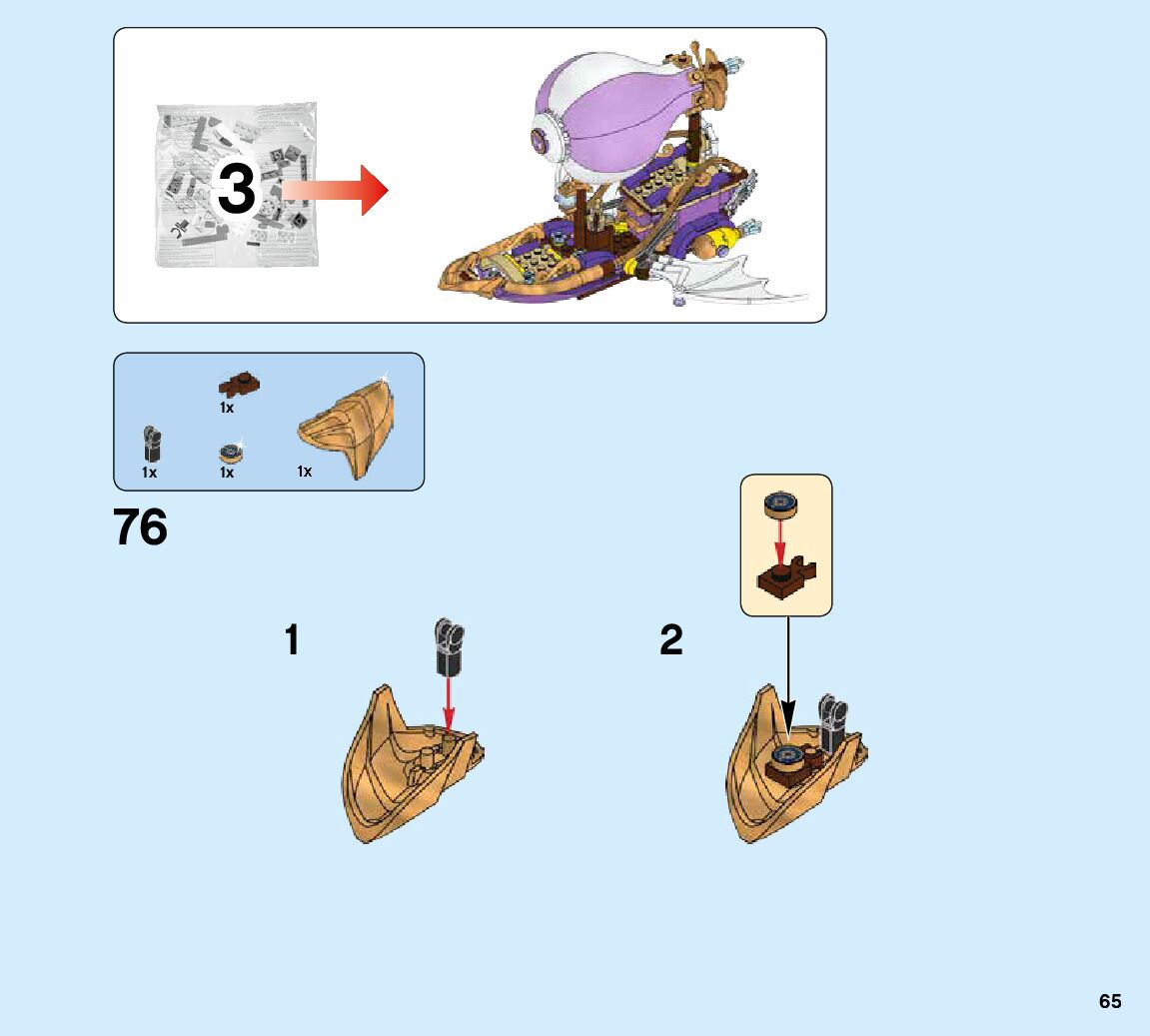 3

1x
1x
1x
1x

76

1

2

65