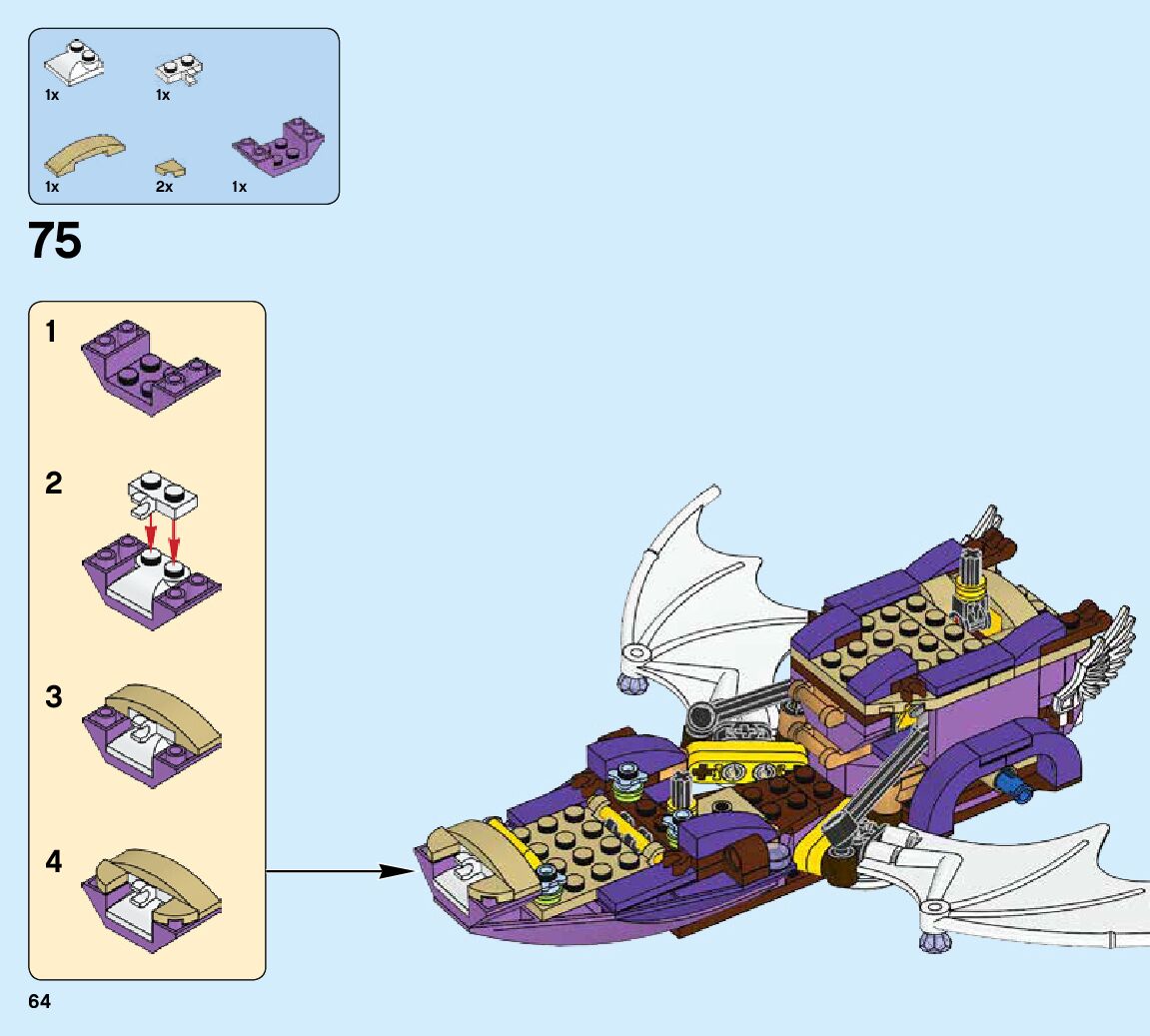 1x
1x
1x
2x
1x

75

1

2

3

4

64