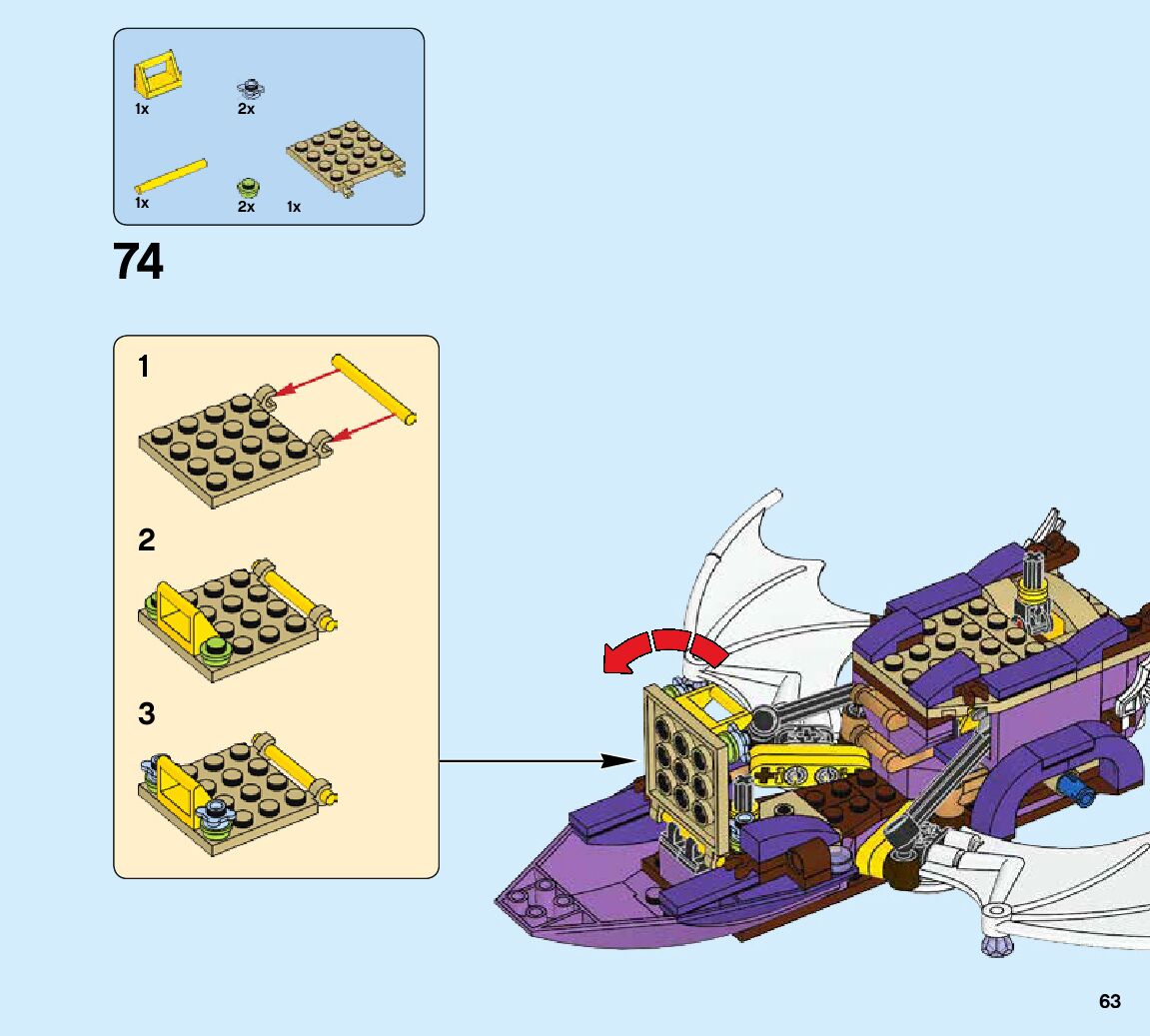 1x
2x
1x
2x
1x

74

1

2

3

63