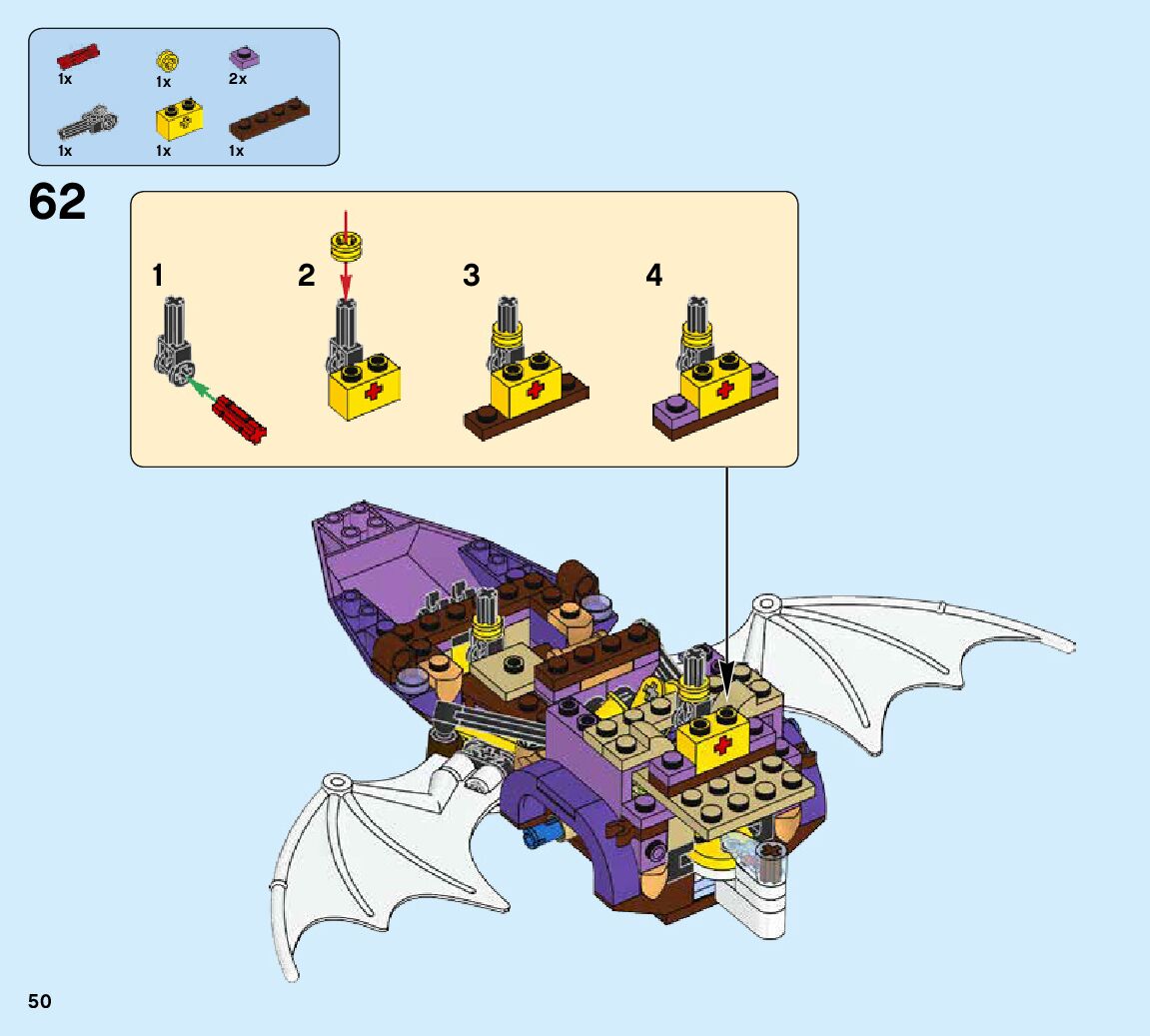 1x
1x
2x
1x
1x
1x

62

1
2
3
4

50