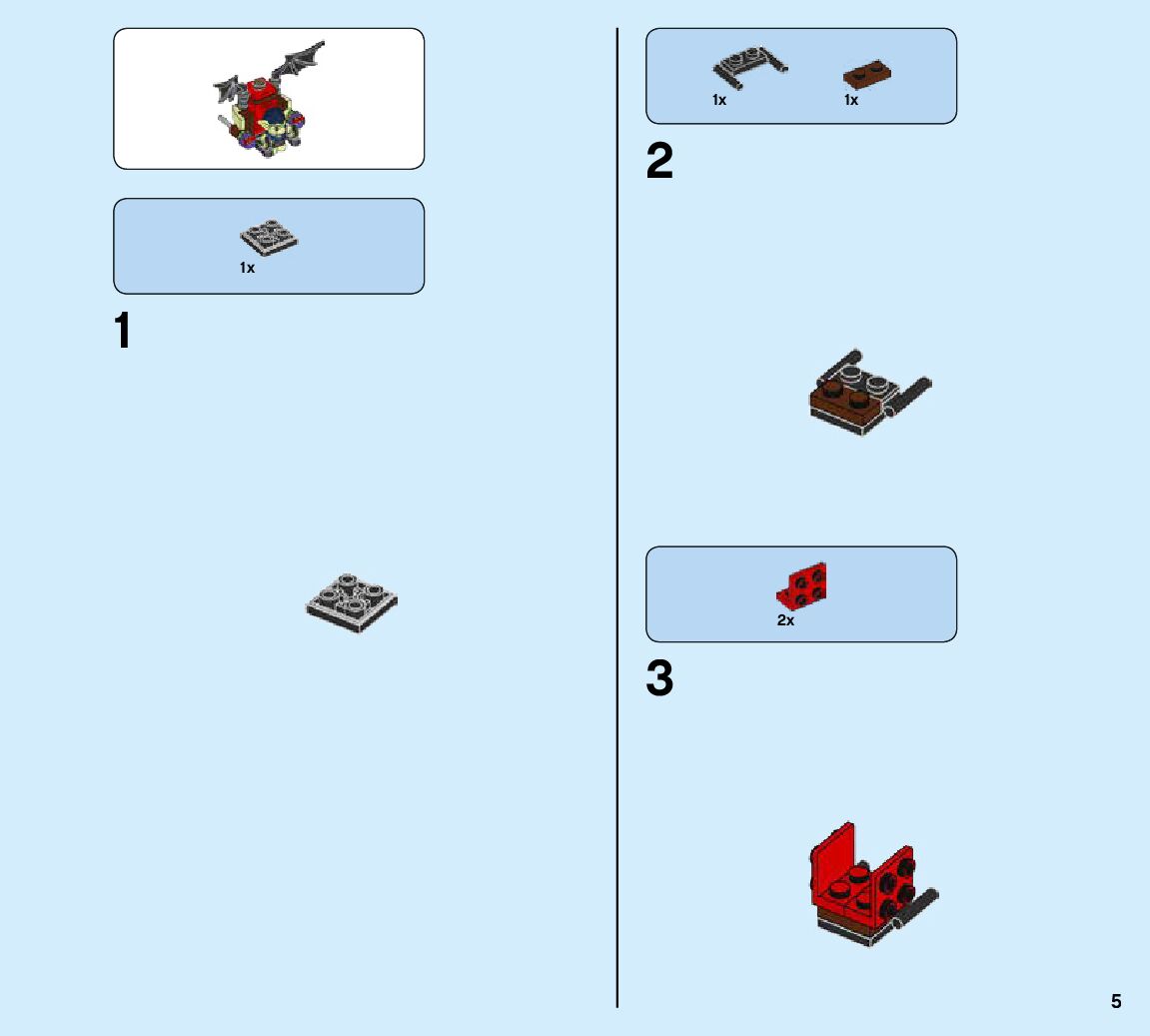 1x

1

1x 1x

2

2x

3

5