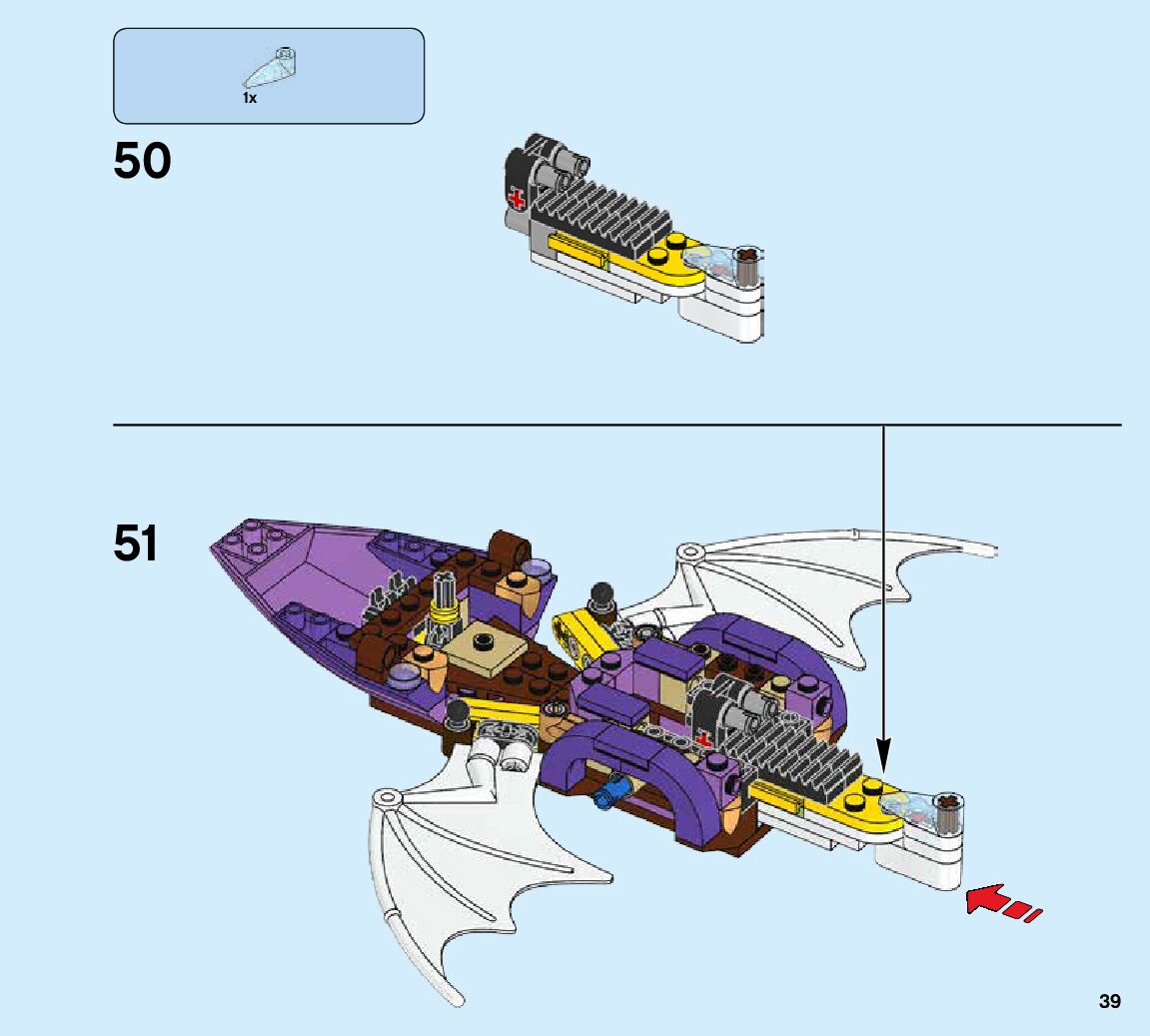 1x

50

51

39