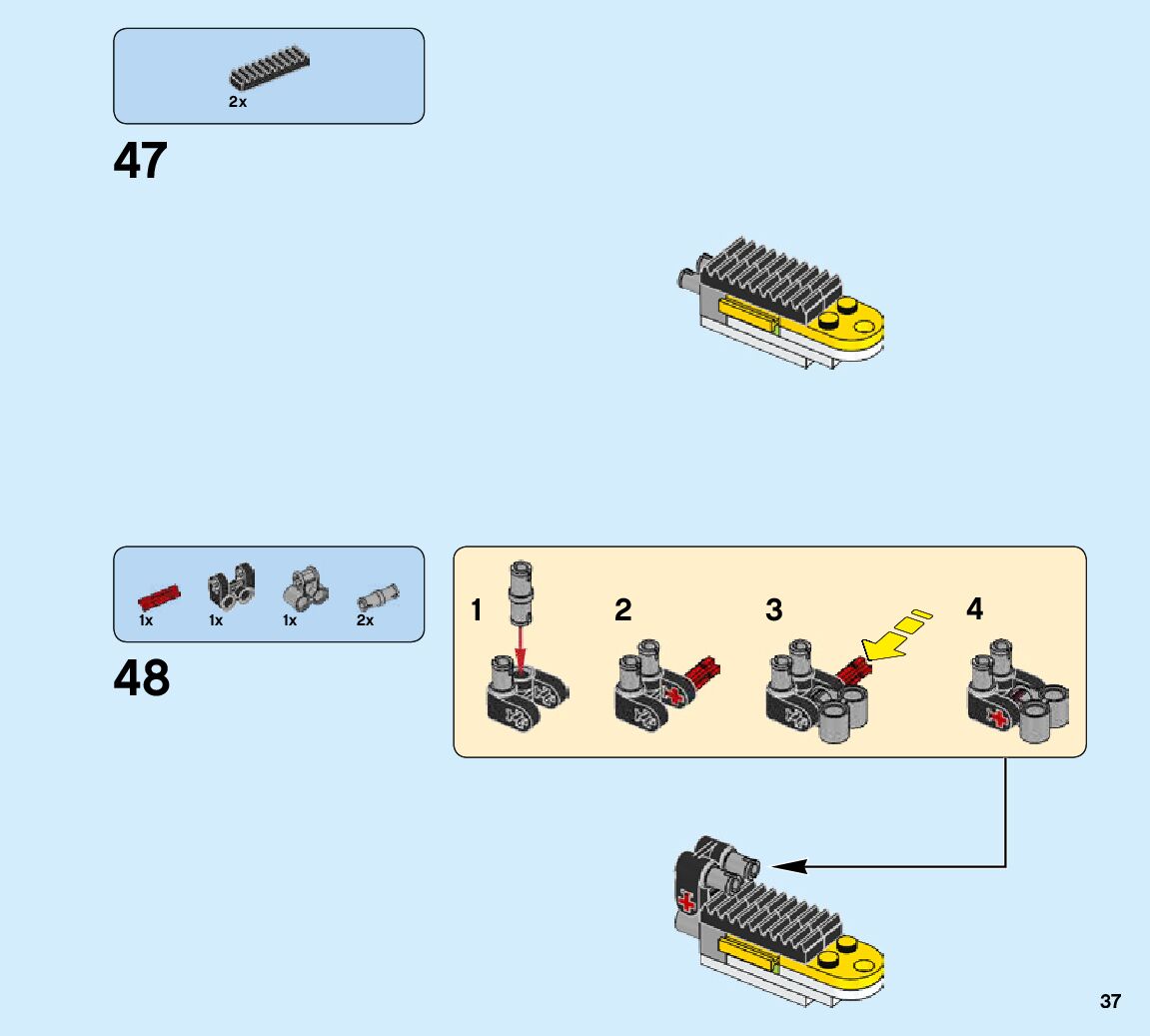 2x

47

1x 1x 1x 2x

48

1 2 3 4

37