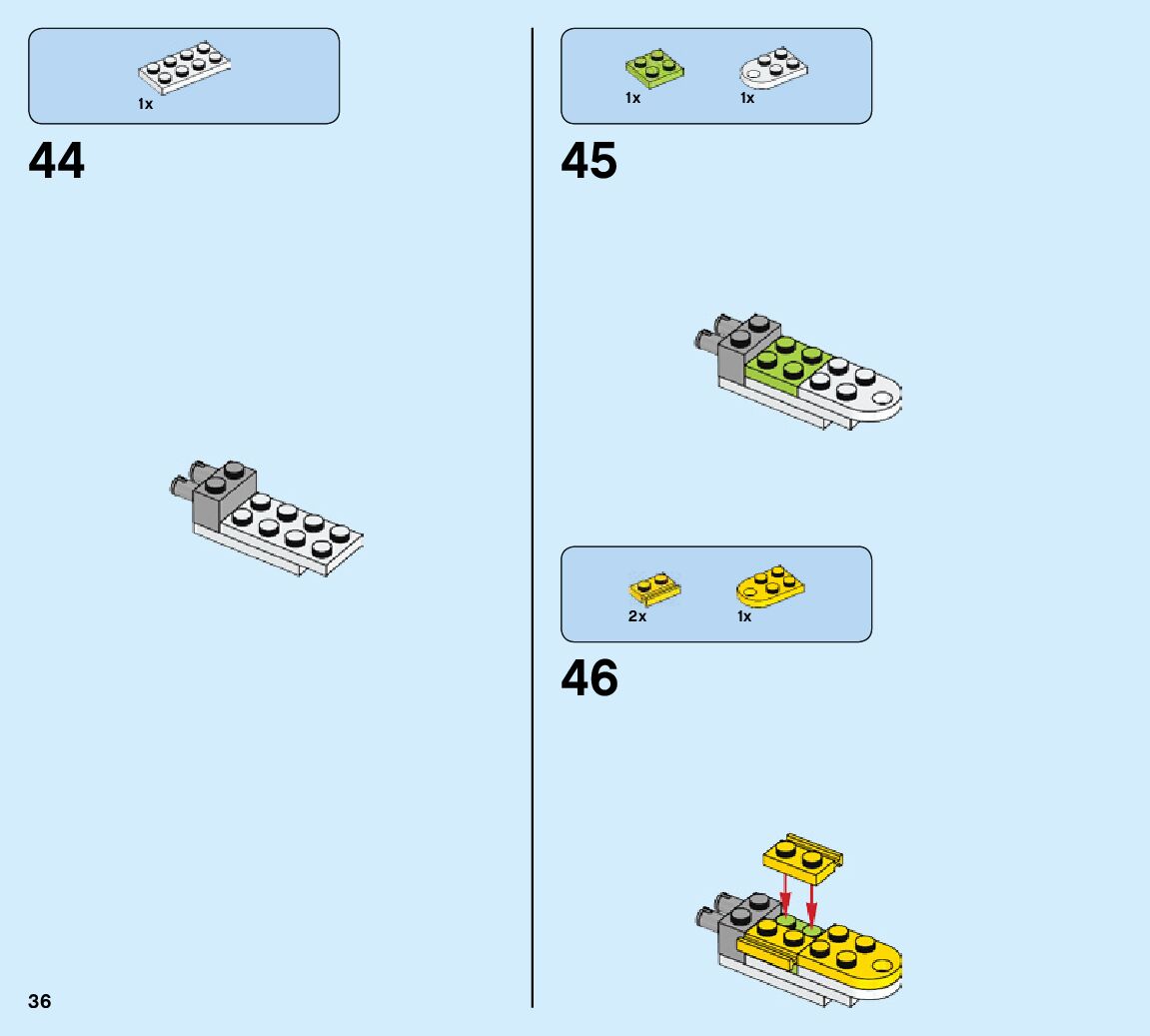 1x

44

1x 1x

45

2x 1x

46

36