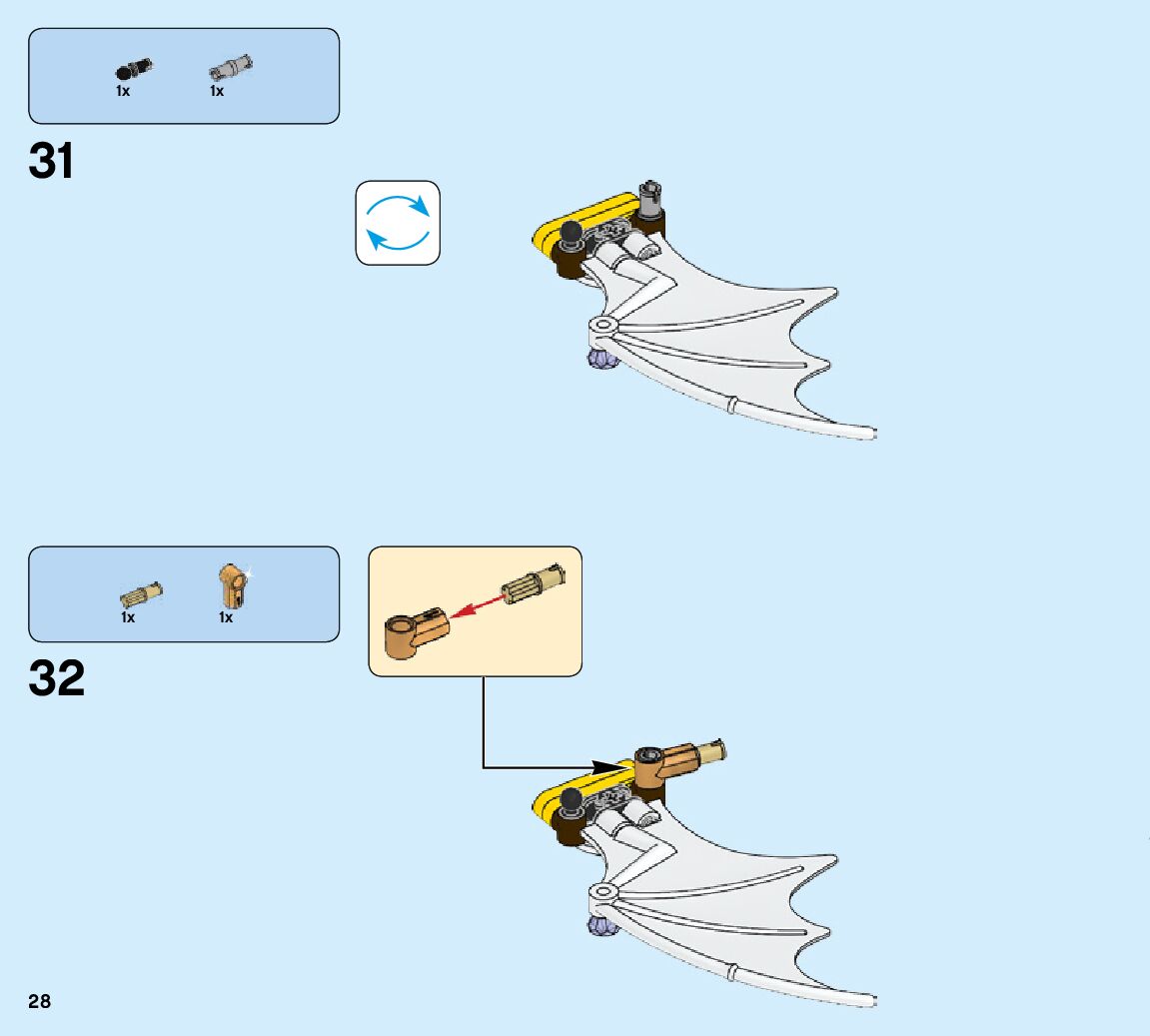 1x 1x

31

1x 1x

32

28