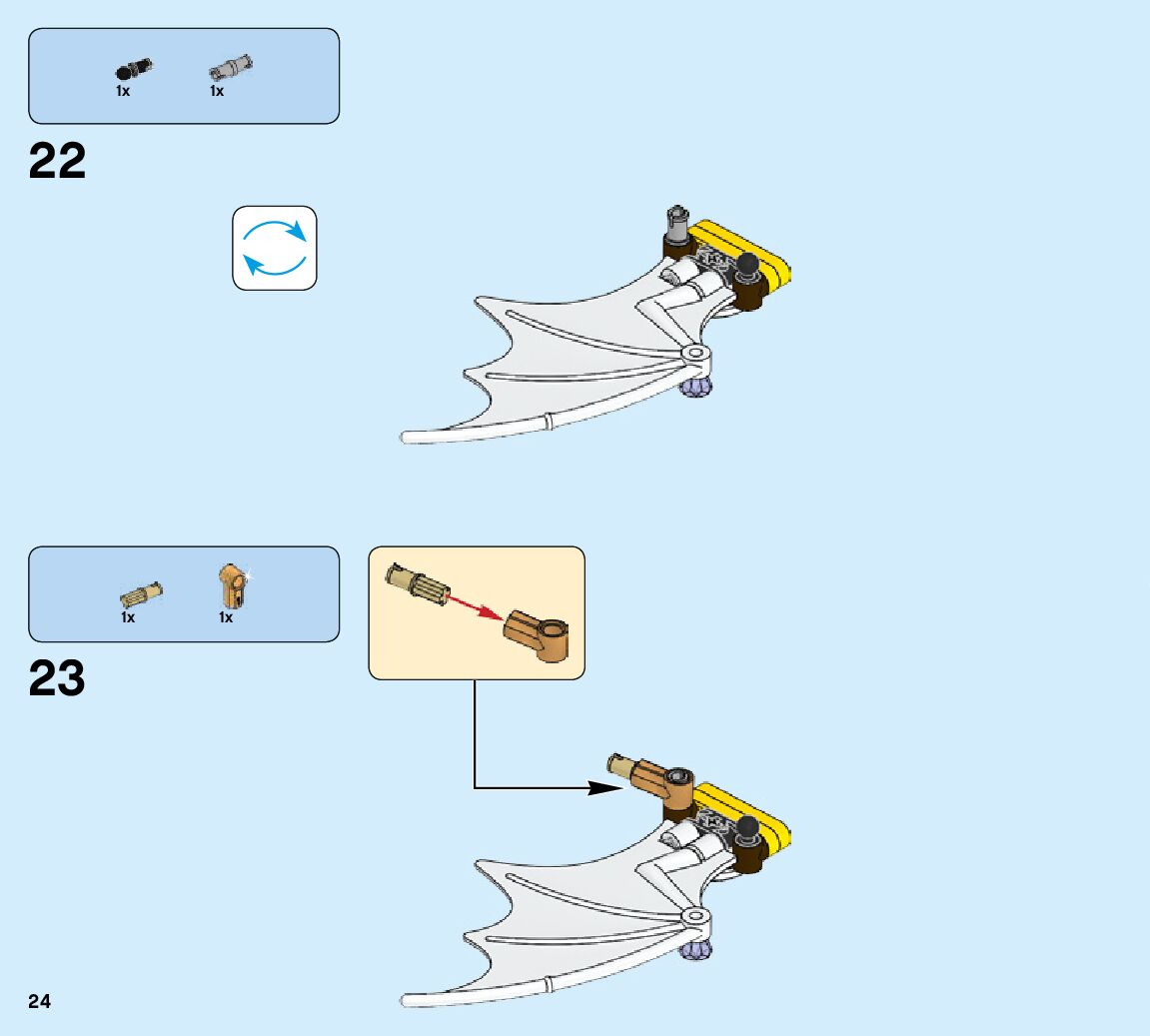 1x 1x

22

1x 1x

23

24